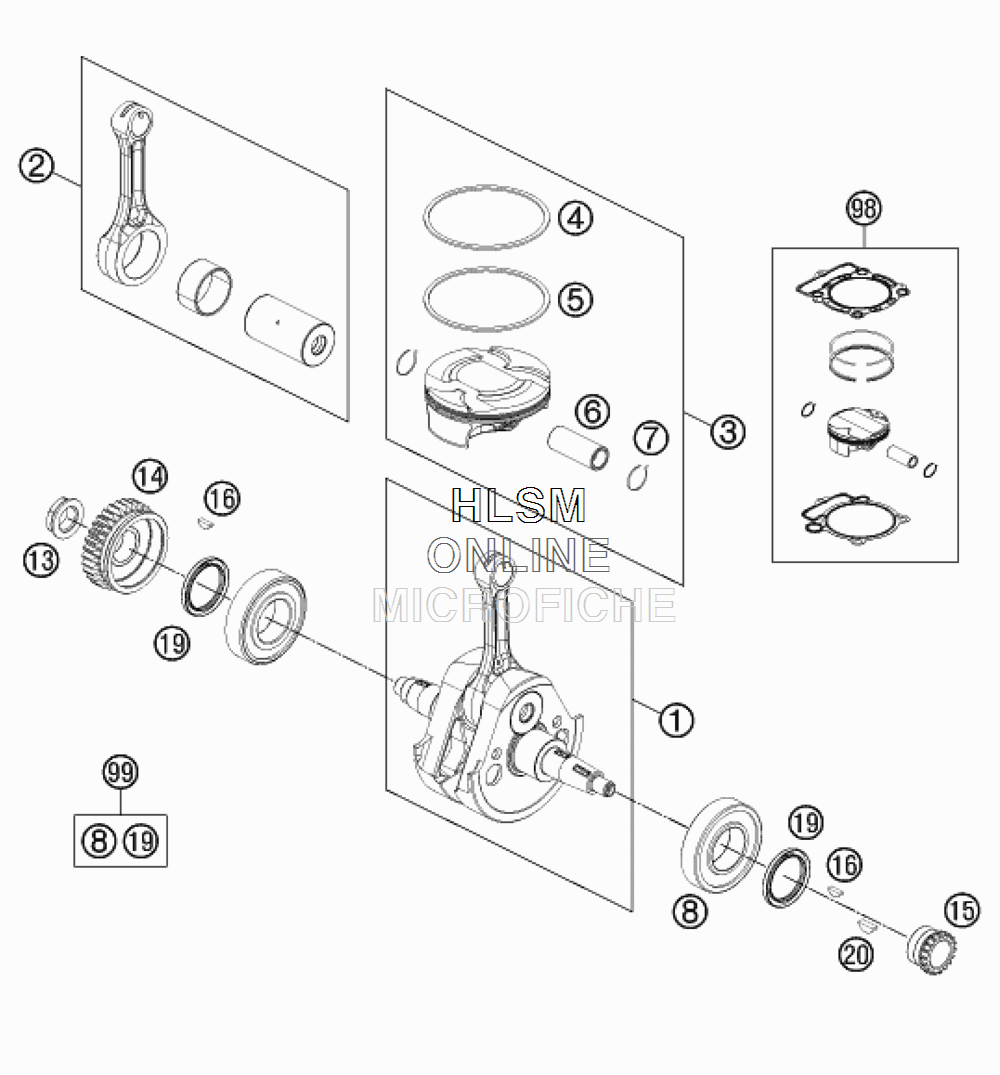 2
4
5
98
6
7
3
14
16
13
HLSM
ONLINE
MICROFICHE
19
1
99
8 19
19
16
8
15
20