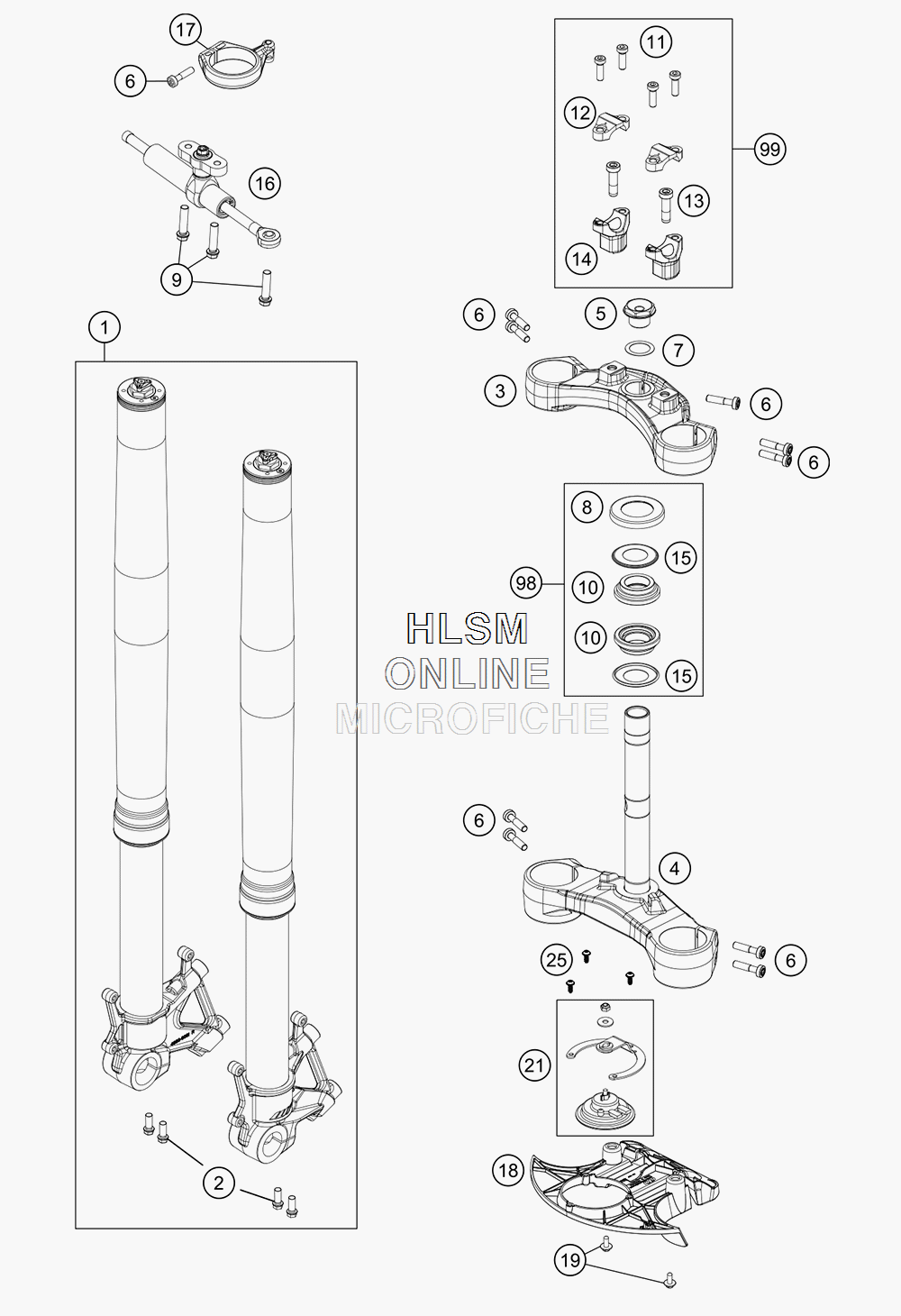 17
6
16
9
1
2
11
12
99
13
14
6
5
7
3
6
6
8
15
98
10
10
15
HLSM
ONLINE
MICROFICHE
6
4
25
6
21
18
19