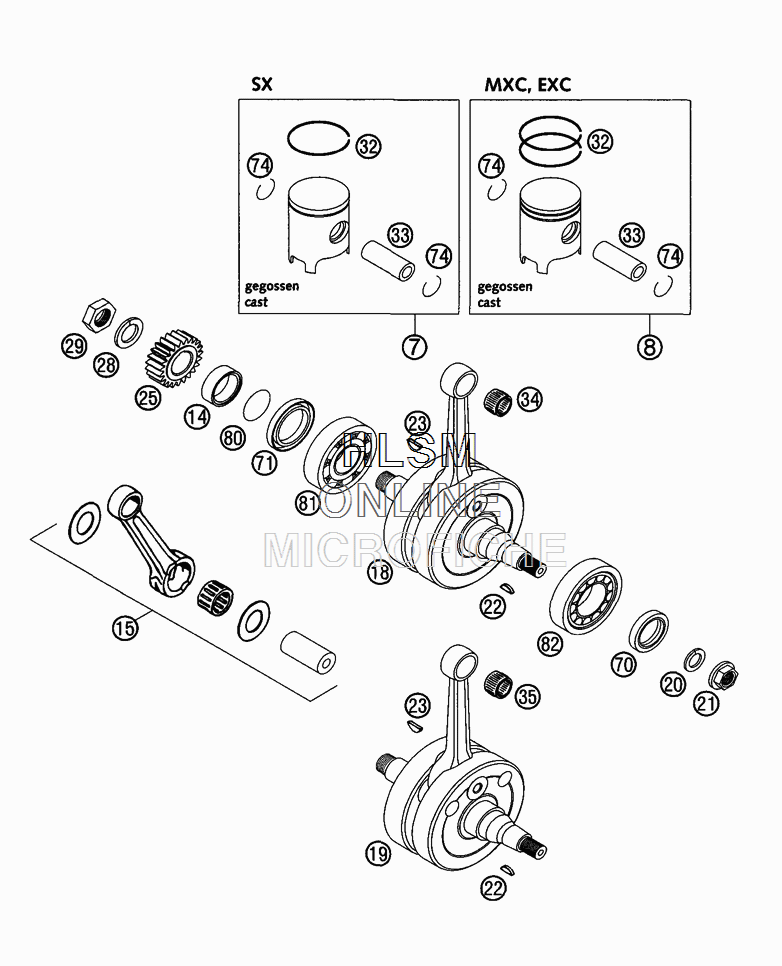 SX

32
74
33
74
gegossen
cast
7

MXC, EXC

32
74
33
74
gegossen
cast
8

29
28
25
14
80
71
81
23
34
HLSM
ONLINE
MICROFICHE
18
22
82
70
20
21
15
23
35
19
22