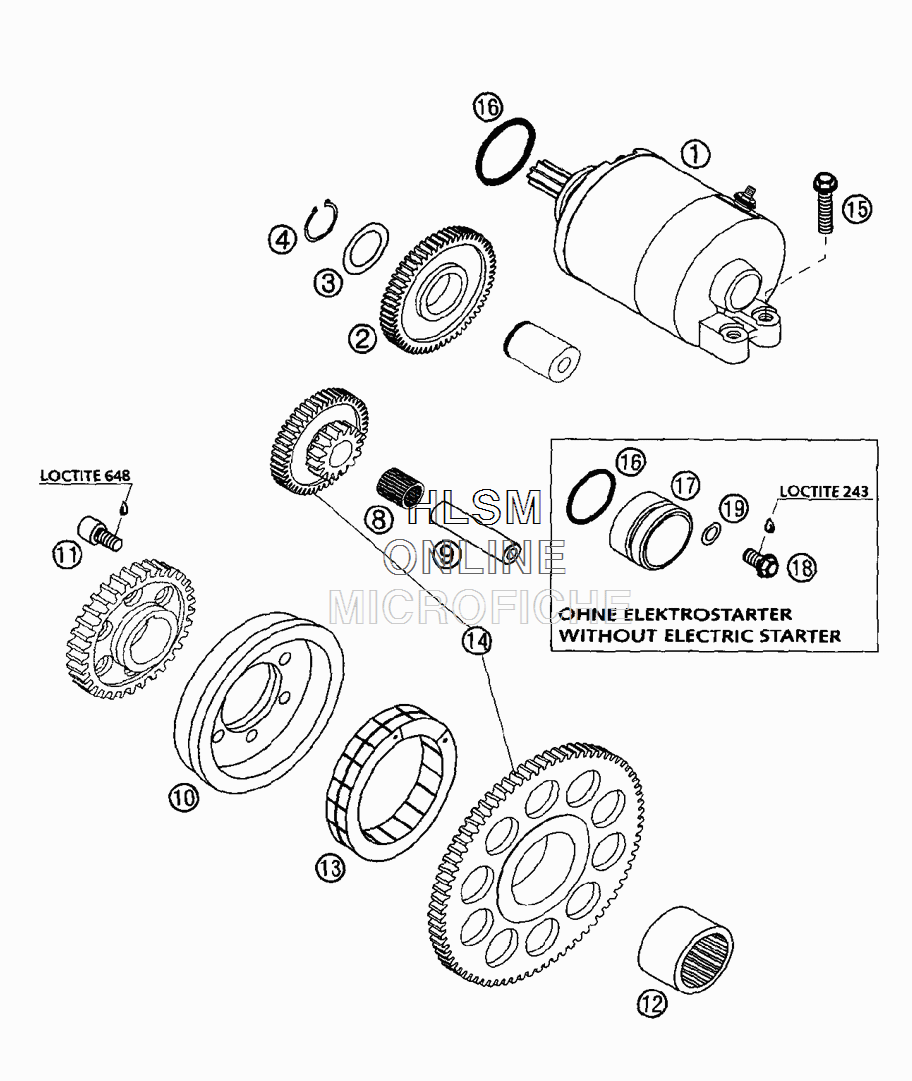 16
1
15
4
3
2
LOCTITE 648
11
8
9
HLSM
ONLINE
MICROFICHE
16
17
19
LOCTITE 243
18
OHNE ELEKTROSTARTER
WITHOUT ELECTRIC STARTER
14
10
13
12