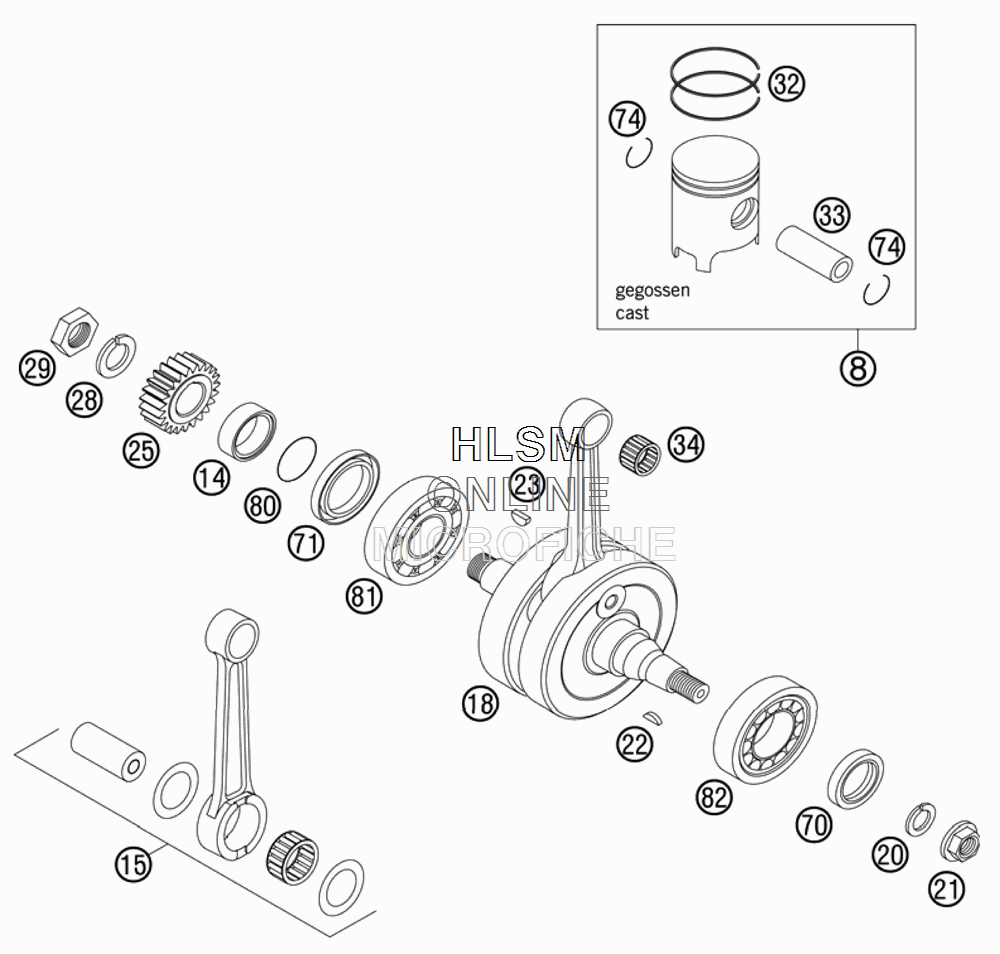 32
74
33
74
gegossen
cast
8
29
28
25
14
80
71
81
HLSM
ONLINE
MICROFICHE
23
34
18
22
82
70
20
21
15