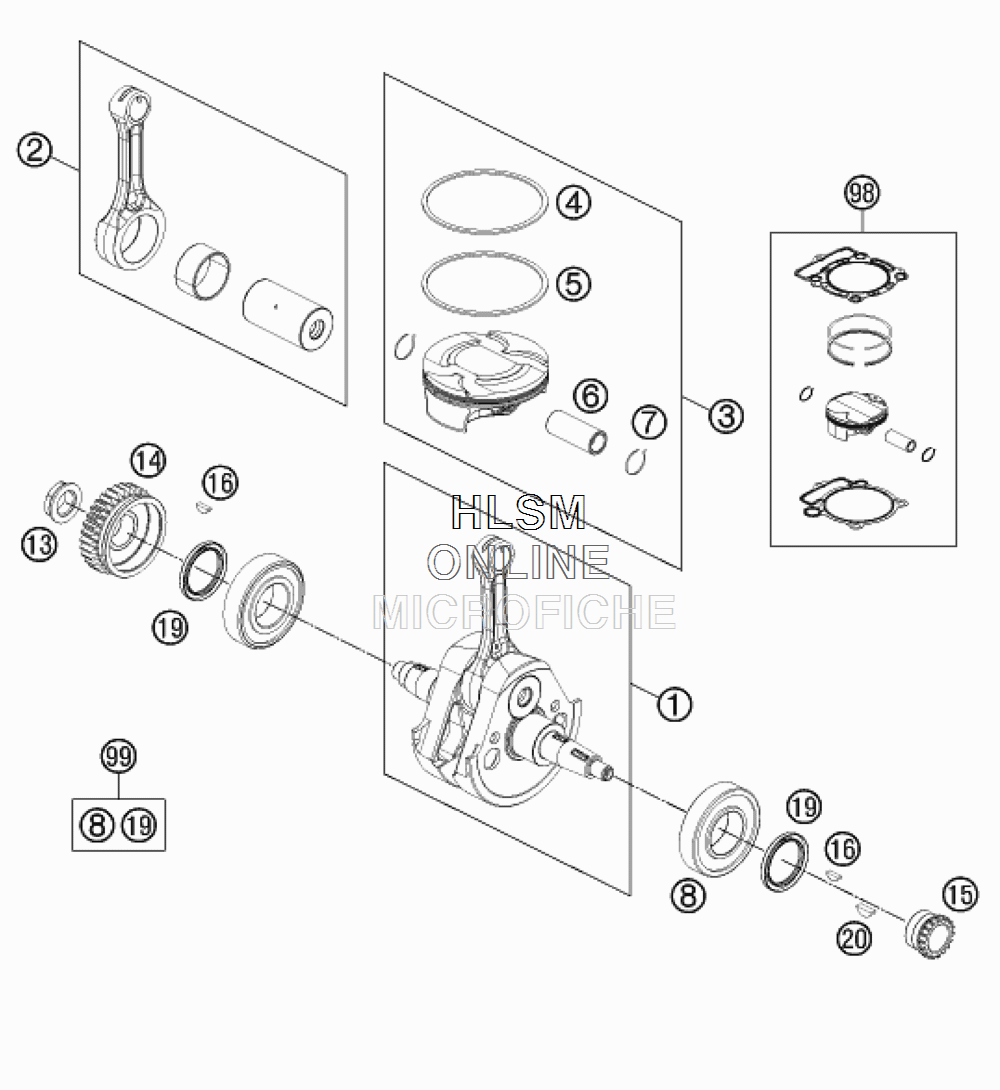 2
4
5
6
7
3
98
14
16
13
19
HLSM
ONLINE
MICROFICHE
1
99
8 19
19
16
8
15
20