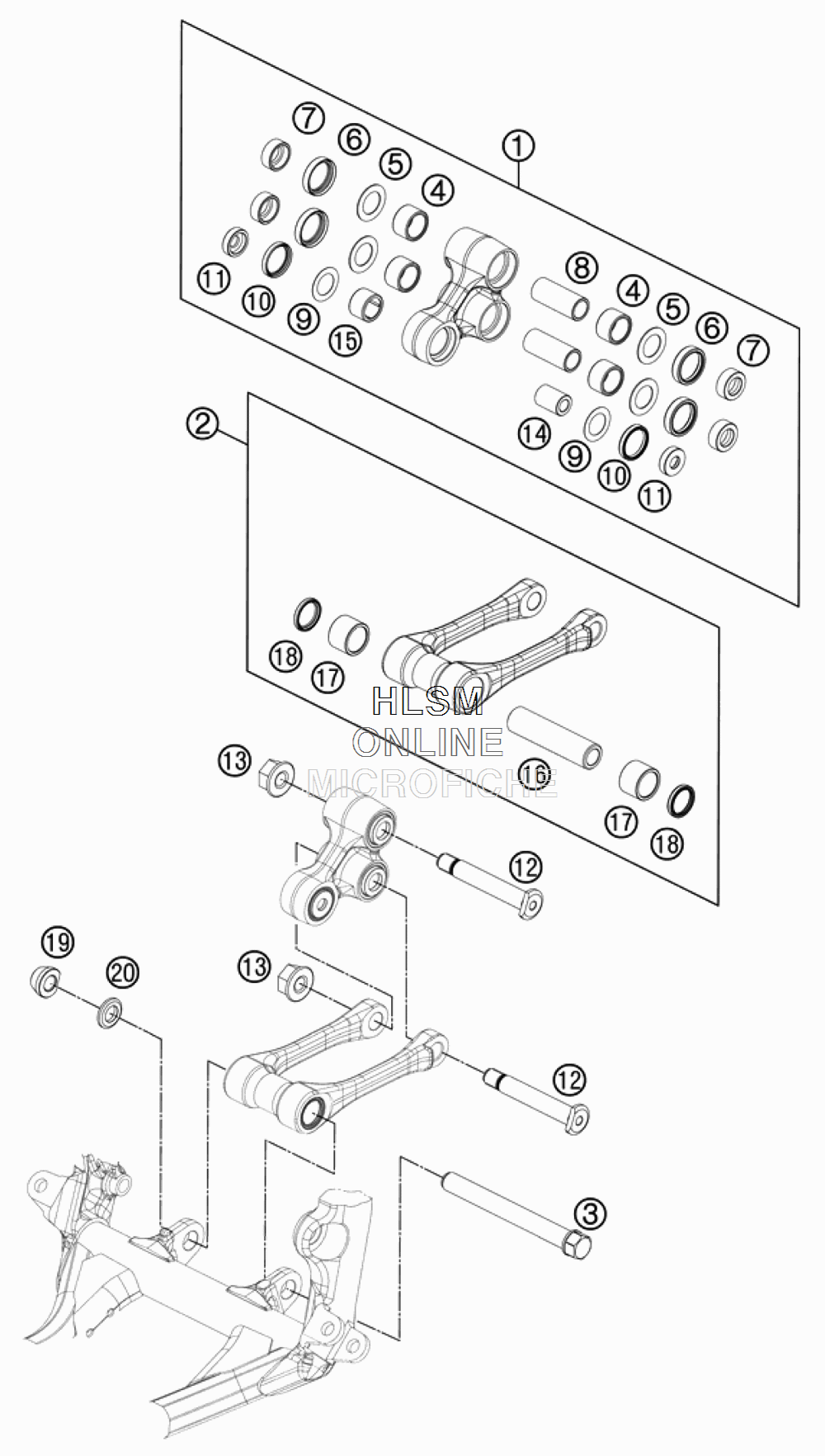 7
6
5
4
1
11
10
9
15
8
4
5
6
7
14
9
10
11
2
18
17
HLSM
ONLINE
MICROFICHE
16
17
18
13
12
19
20
13
12
3