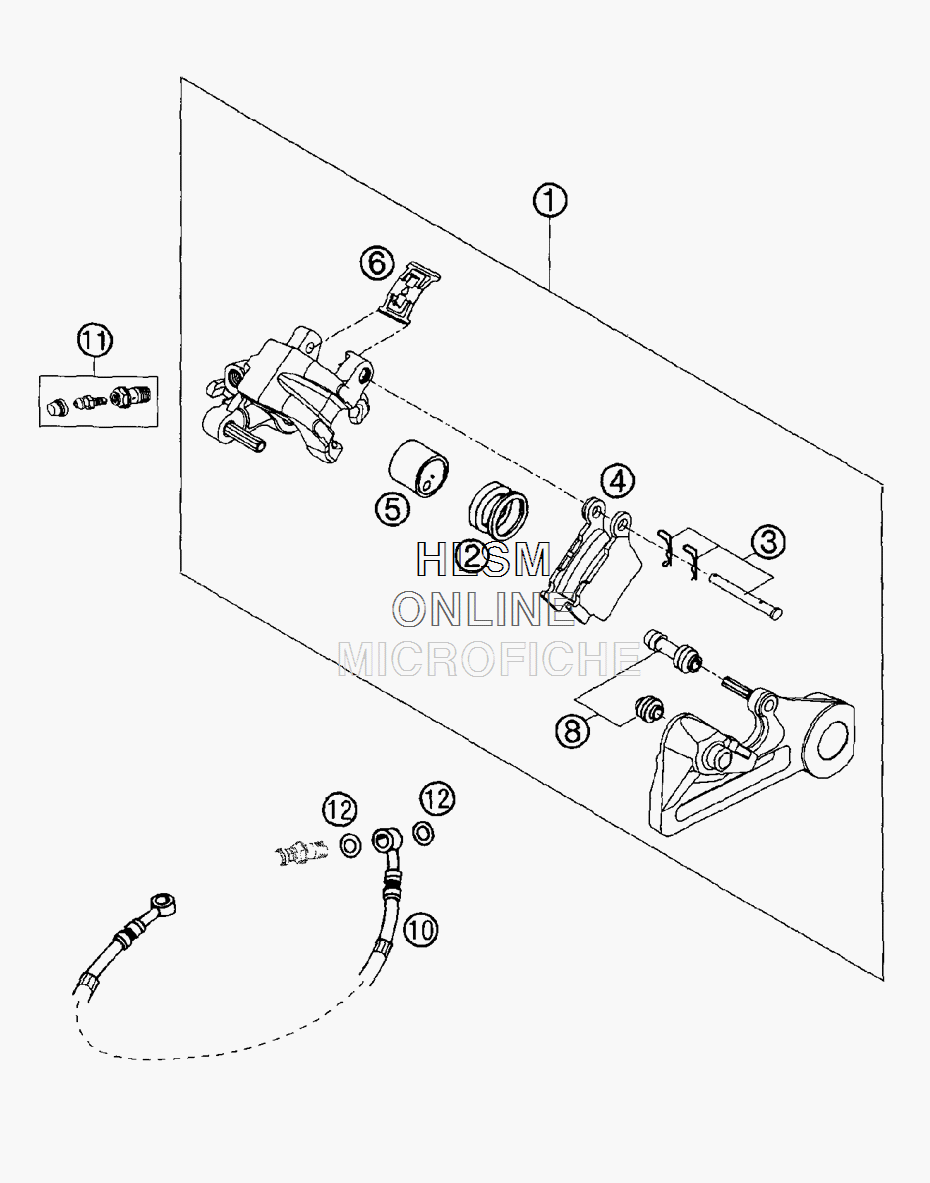 1
6
11
5
2
4
3
HLSM
ONLINE
MICROFICHE
8
12
12
10