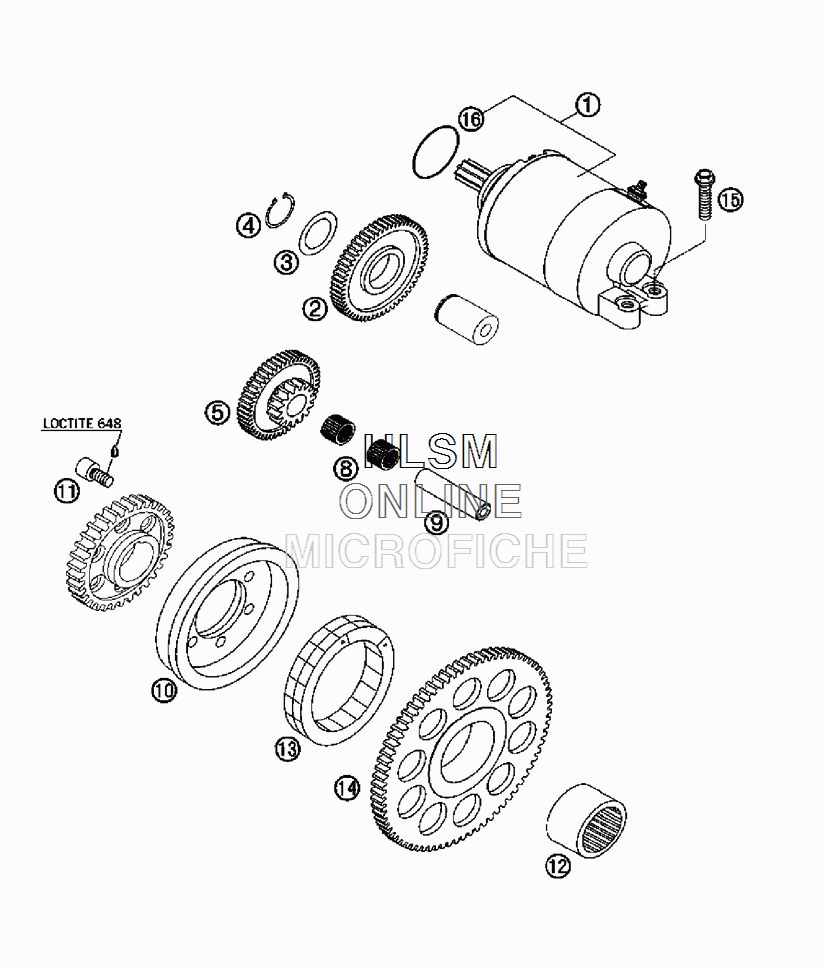 16
1
15
4
3
2
5
LOCTITE 648
11
8
9
HLSM
ONLINE
MICROFICHE
10
13
14
12