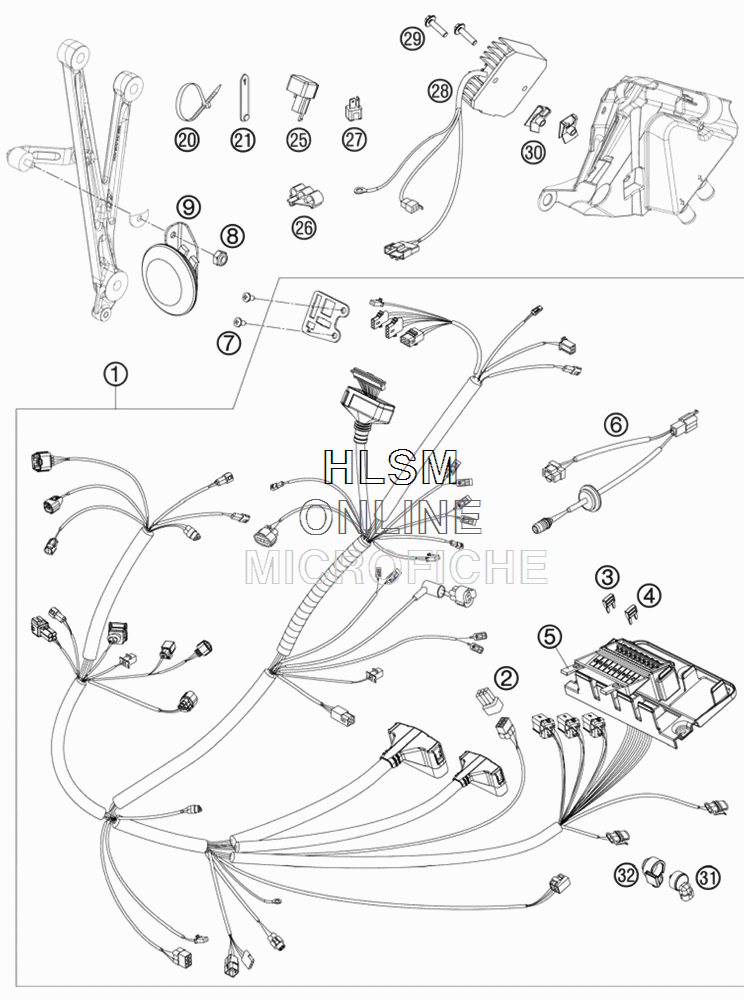 29
28
20
21
25
27
30
9
8
26
7
1
6
HLSM
ONLINE
MICROFICHE
3
4
5
2
32
31