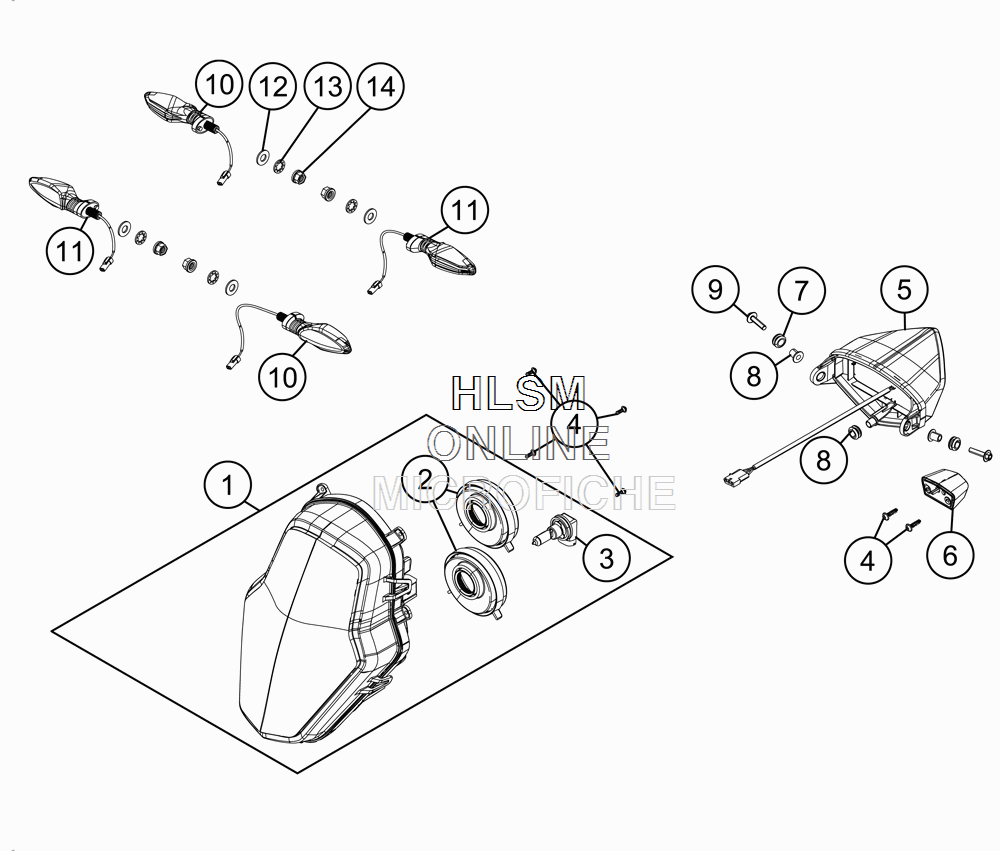 10
12
13
14
11
11
10
9
7
5
8
HLSM
ONLINE
MICROFICHE
4
8
1
2
3
4
6