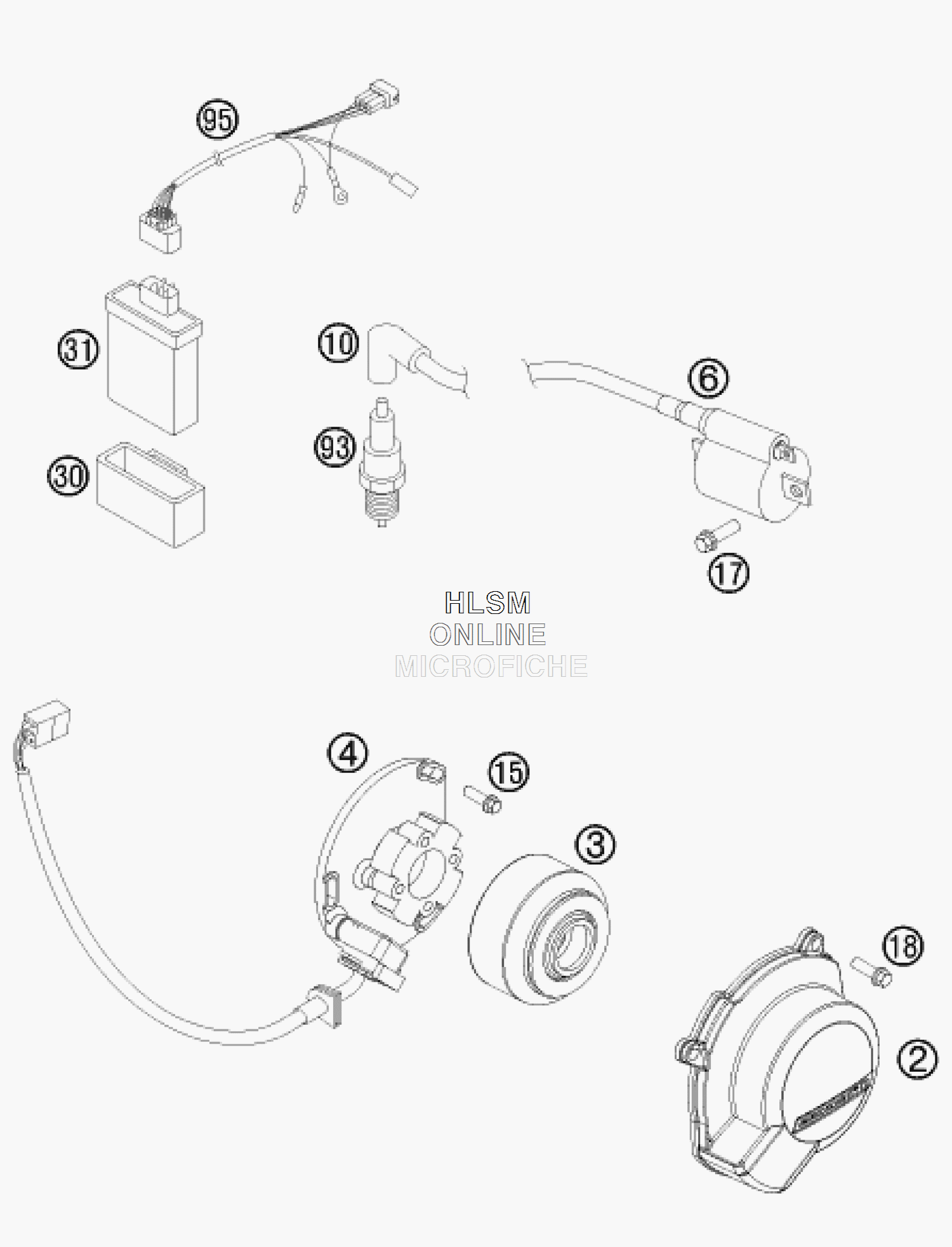 95

31

10

6

93

30

17

HLSM
ONLINE
MICROFICHE

4

15

3

18

2