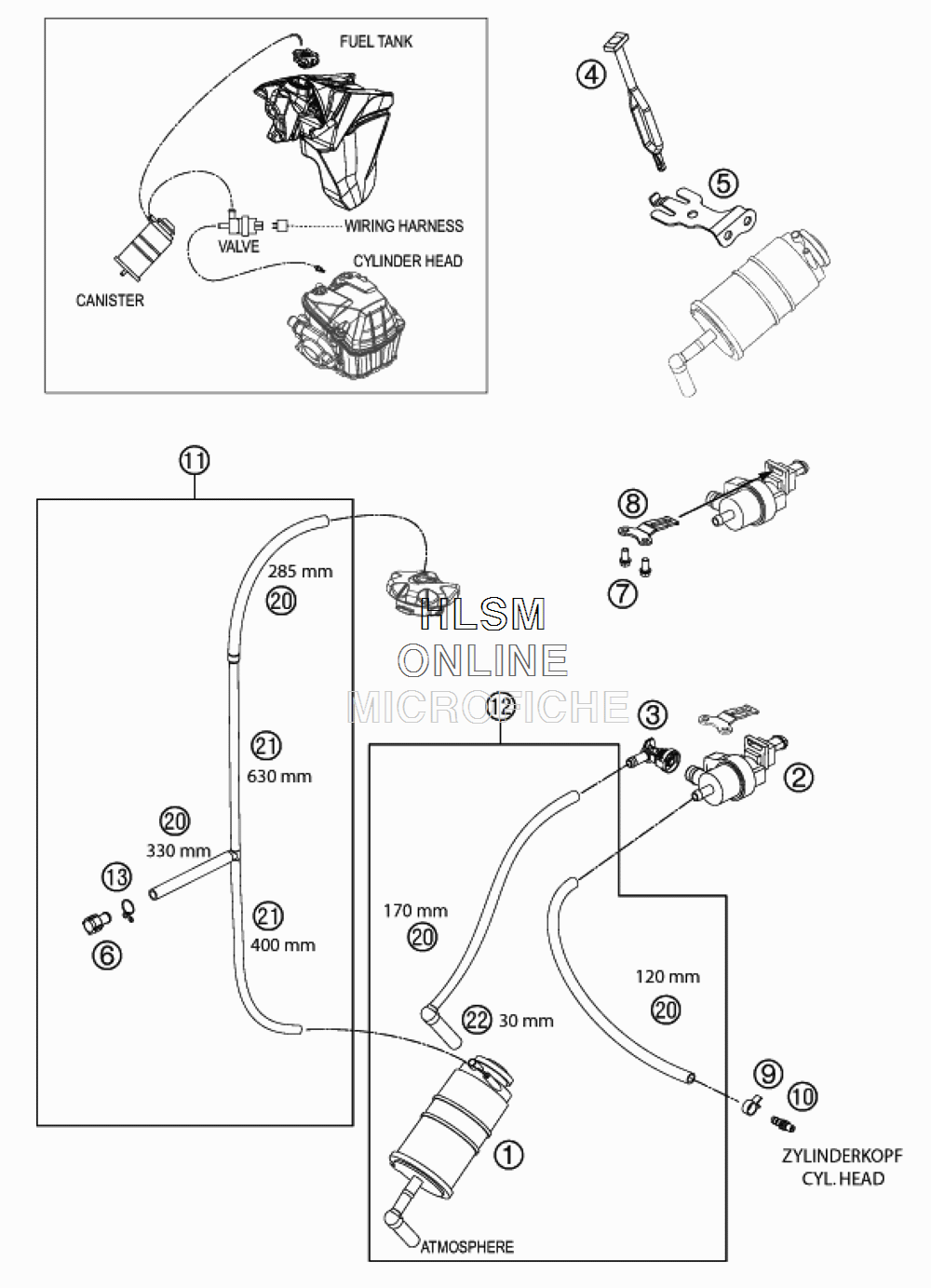 FUEL TANK
WIRING HARNESS
VALVE
CYLINDER HEAD
CANISTER

4
5

11
8
7
285 mm
20
HLSM
ONLINE
MICROFICHE
12
3
2
21
630 mm
20
330 mm
13
6
21
400 mm
170 mm
20
120 mm
20
22 30 mm
9
10
1
ZYLINDERKOPF
CYL. HEAD
ATMOSPHERE