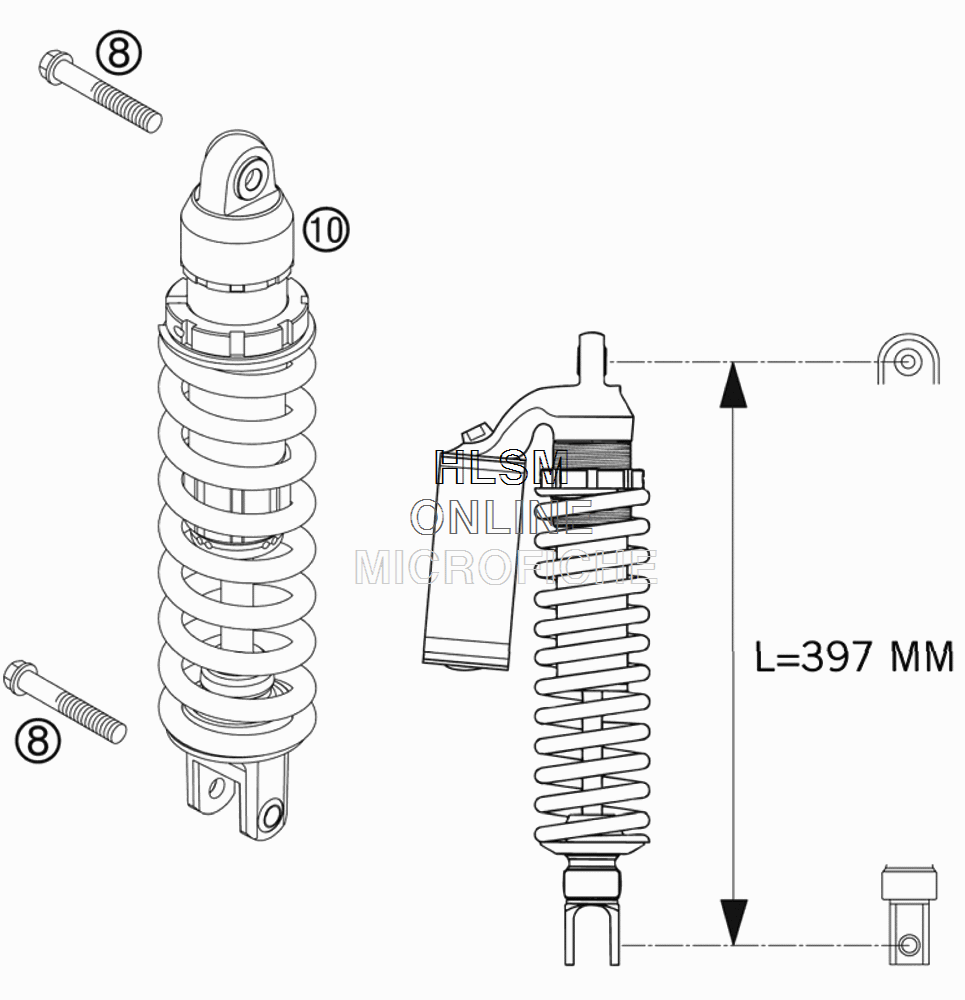 8

10

HLSM
ONLINE
MICROFICHE

L=397 MM

8