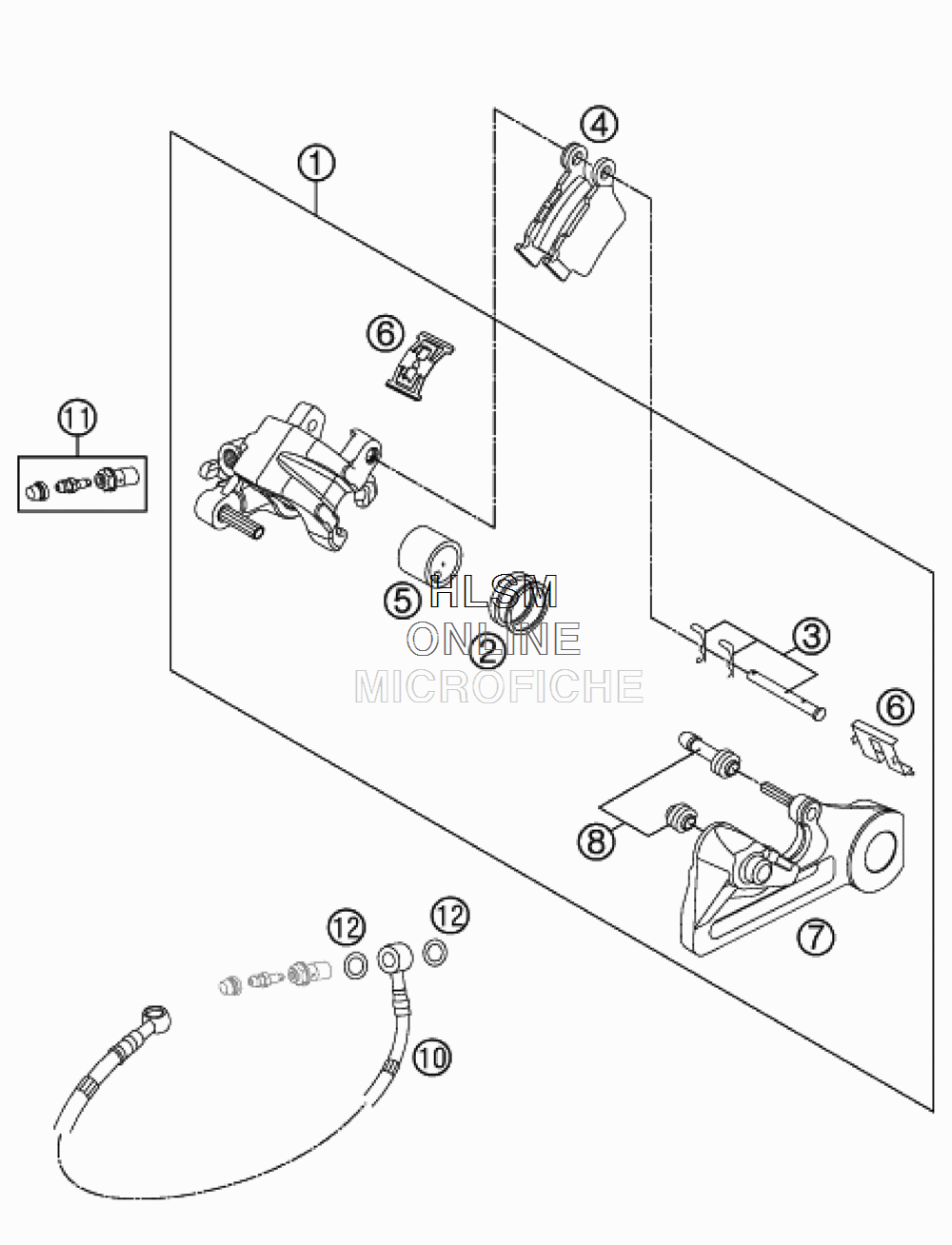 4
1
6
11
5
HLSM
ONLINE
MICROFICHE
2
3
6
8
7
12
12
10