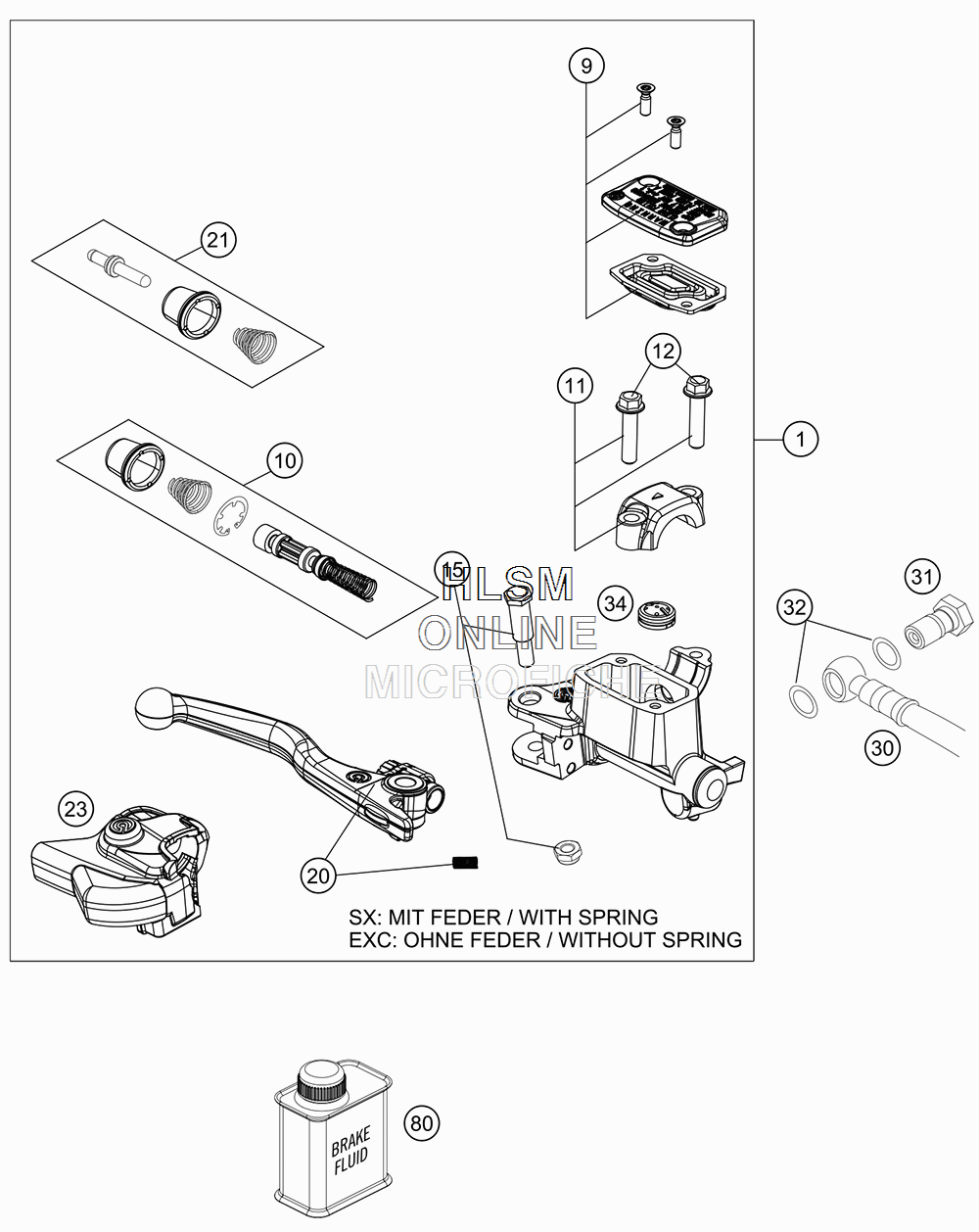 9

21

12

11

1

10

15

HLSM
ONLINE
MICROFICHE

34

31

32

30

23

20

SX: MIT FEDER / WITH SPRING
EXC: OHNE FEDER / WITHOUT SPRING

BRAKE FLUID

80