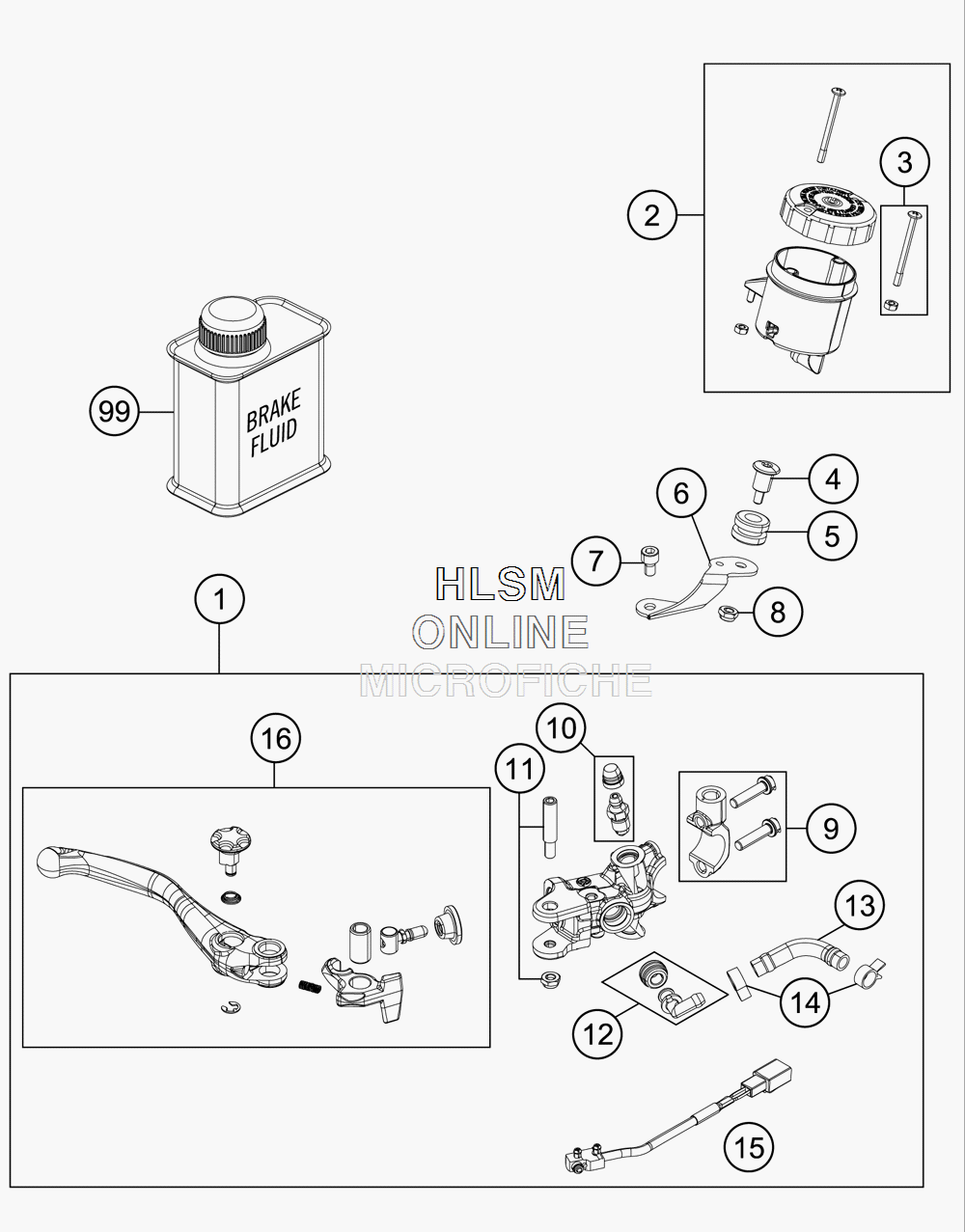 2

3

99

BRAKE FLUID

6

4

5

7

8

HLSM ONLINE MICROFICHE

1

16

10

11

9

13

14

12

15