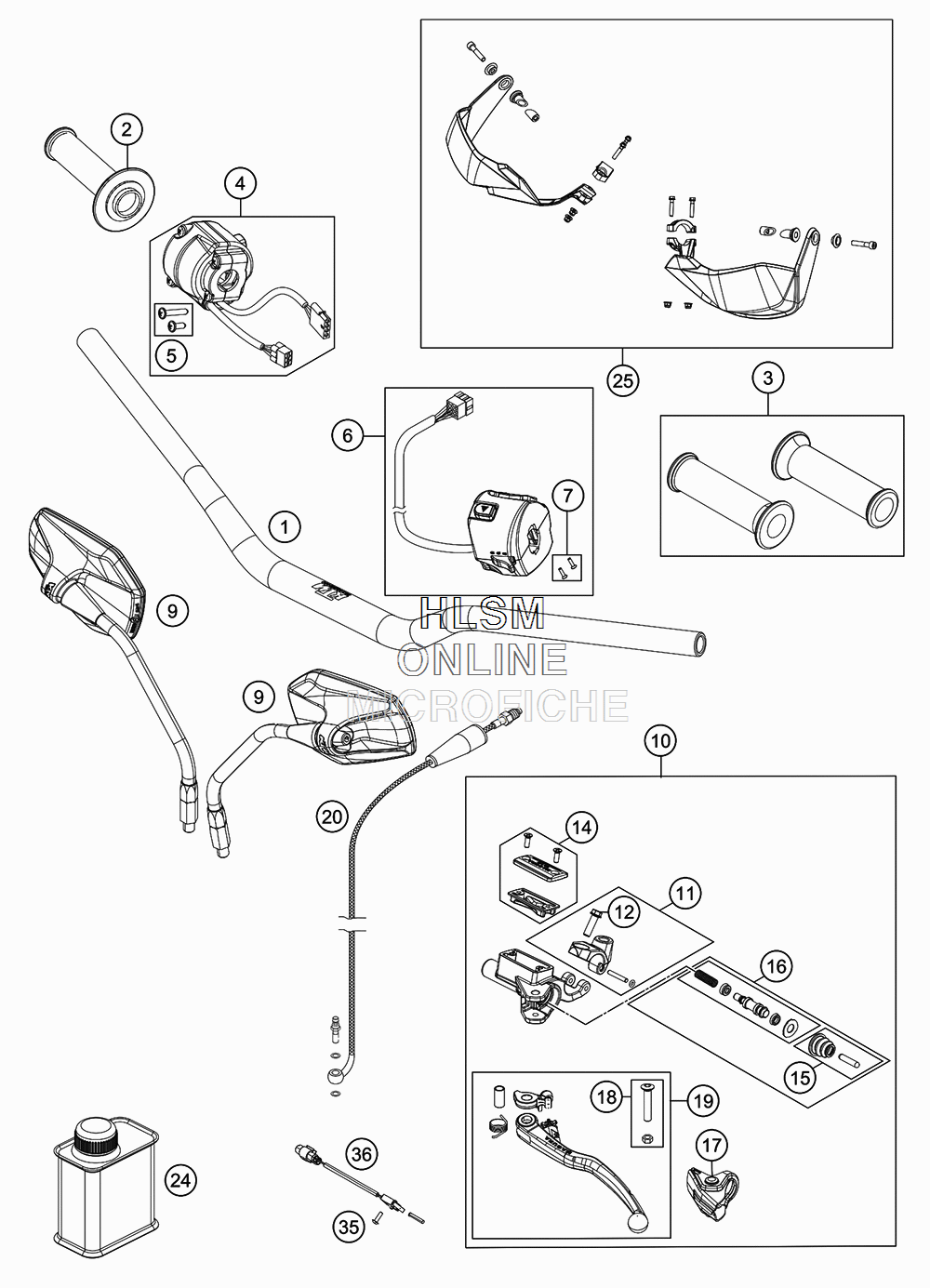 2
4
5
25
3
6
7
1
9
HLSM
ONLINE
MICROFICHE
9
10
20
14
11
12
16
15
18
19
17
24
36
35