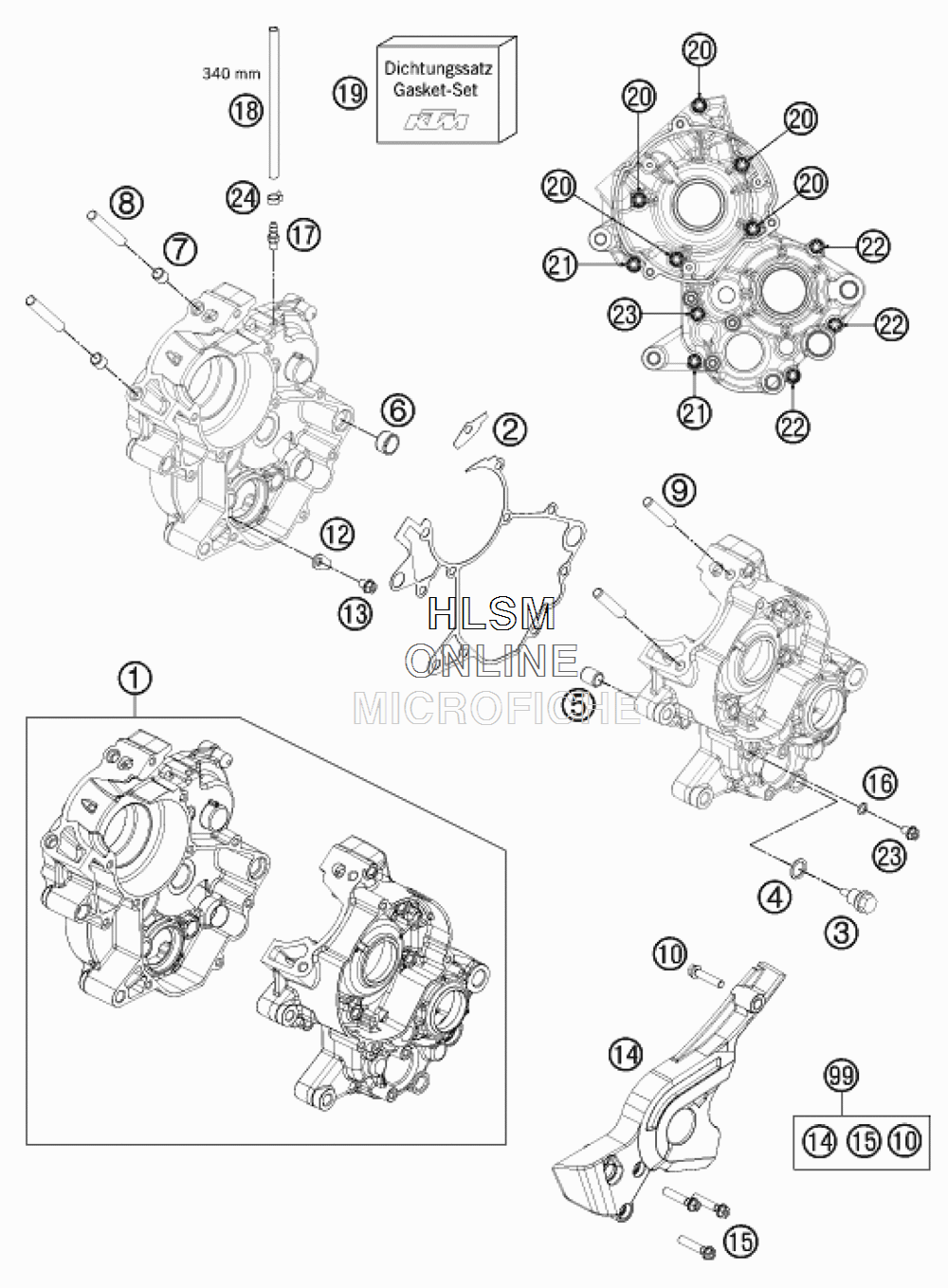 340 mm
18
19
Dichtungssatz
Gasket-Set
KTM
20
20
20
20
20
21
22
23
22
21
22
8
7
24
17
6
2
12
13
9
HLSM
ONLINE
MICROFICHE
5
1
16
23
4
3
10
14
99
14 15 10
15