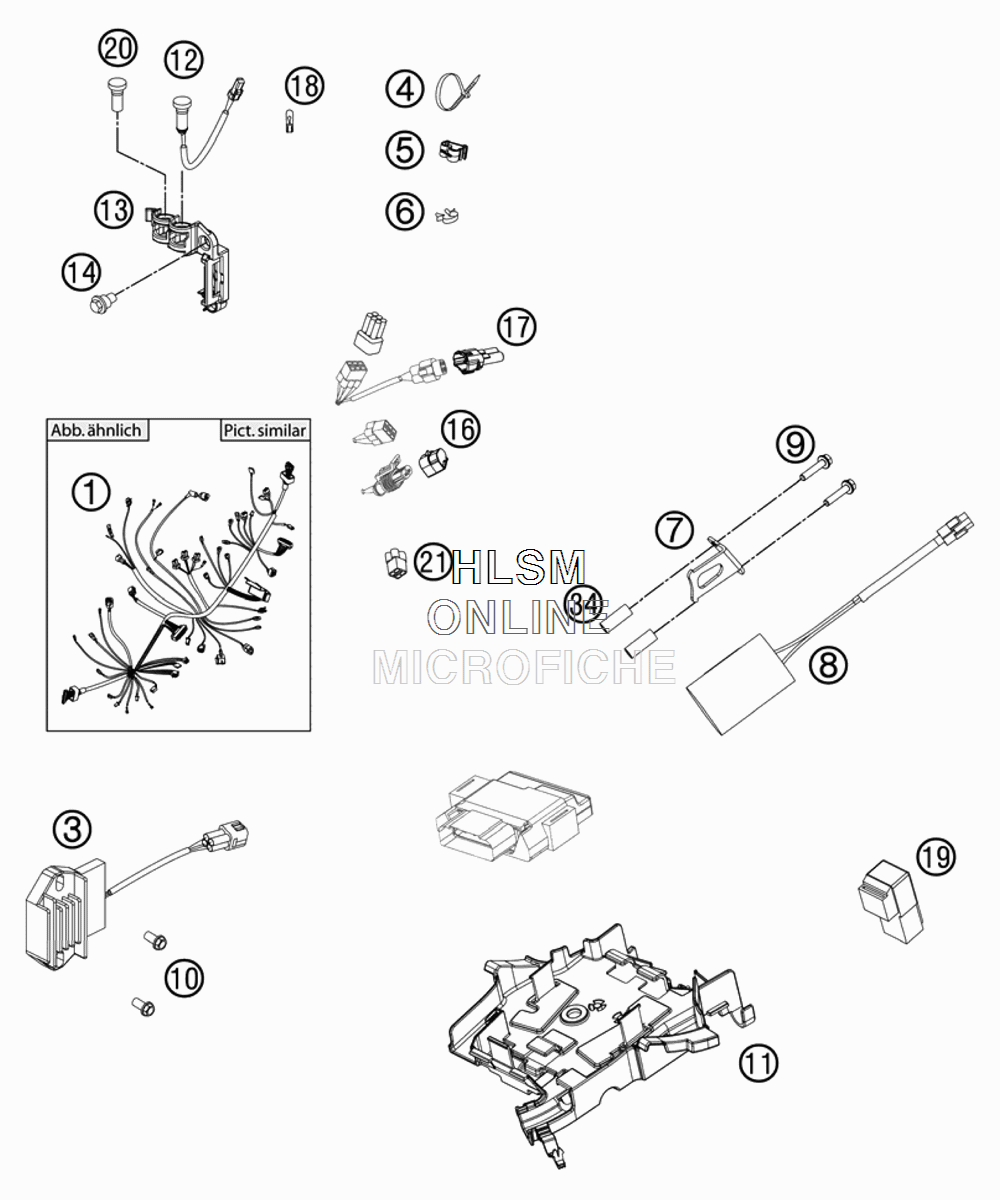 20
12
18
4
5
6
13
14
17
Abb. ähnlich
Pict. similar
1
16
9
7
21
HLSM
ONLINE
MICROFICHE
34
8
3
19
10
11