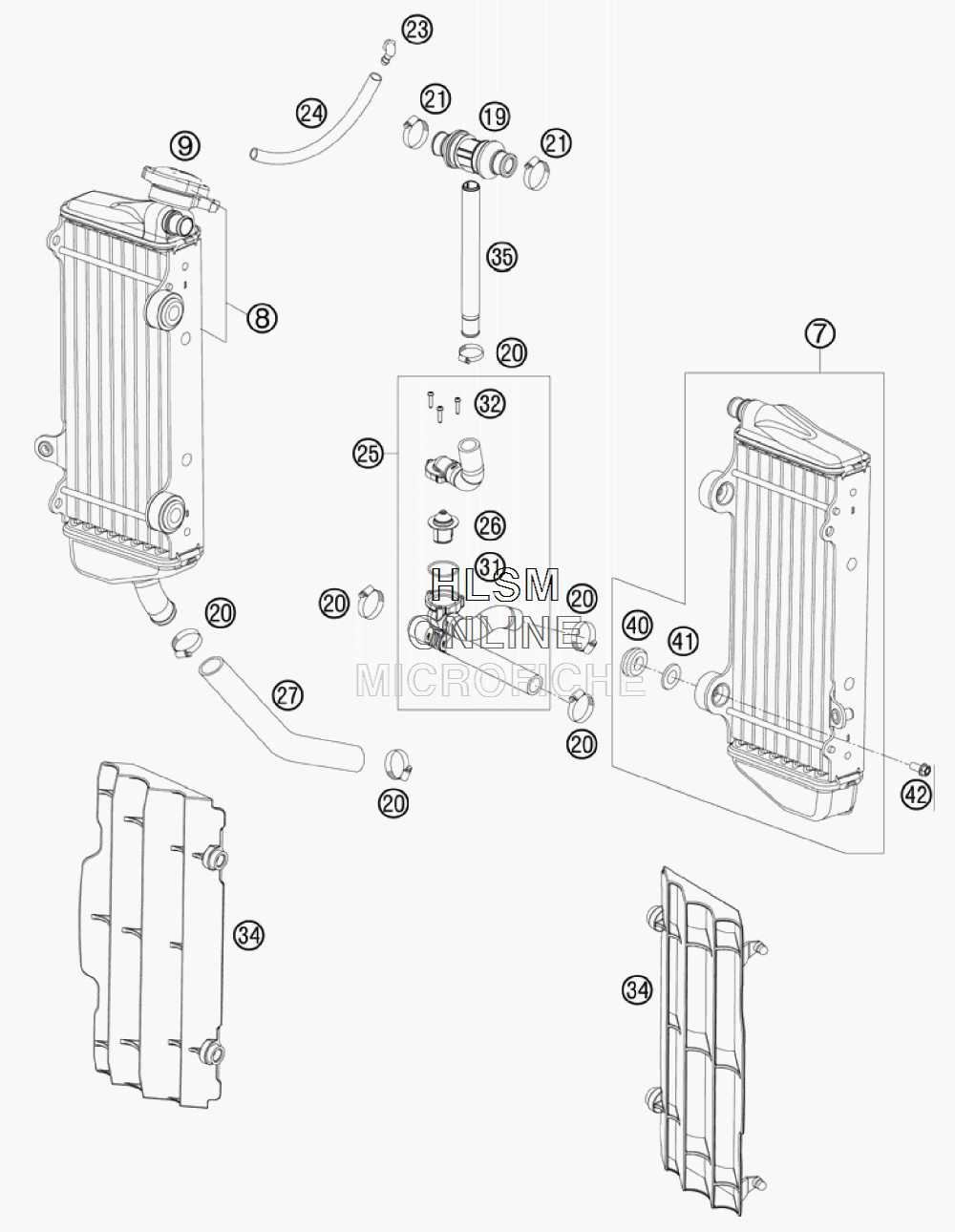 23
24
21
19
21
9
35
8
20
7
32
25
26
31
HLSM
ONLINE
MICROFICHE
20
20
20
40
41
27
20
20
42
34
34