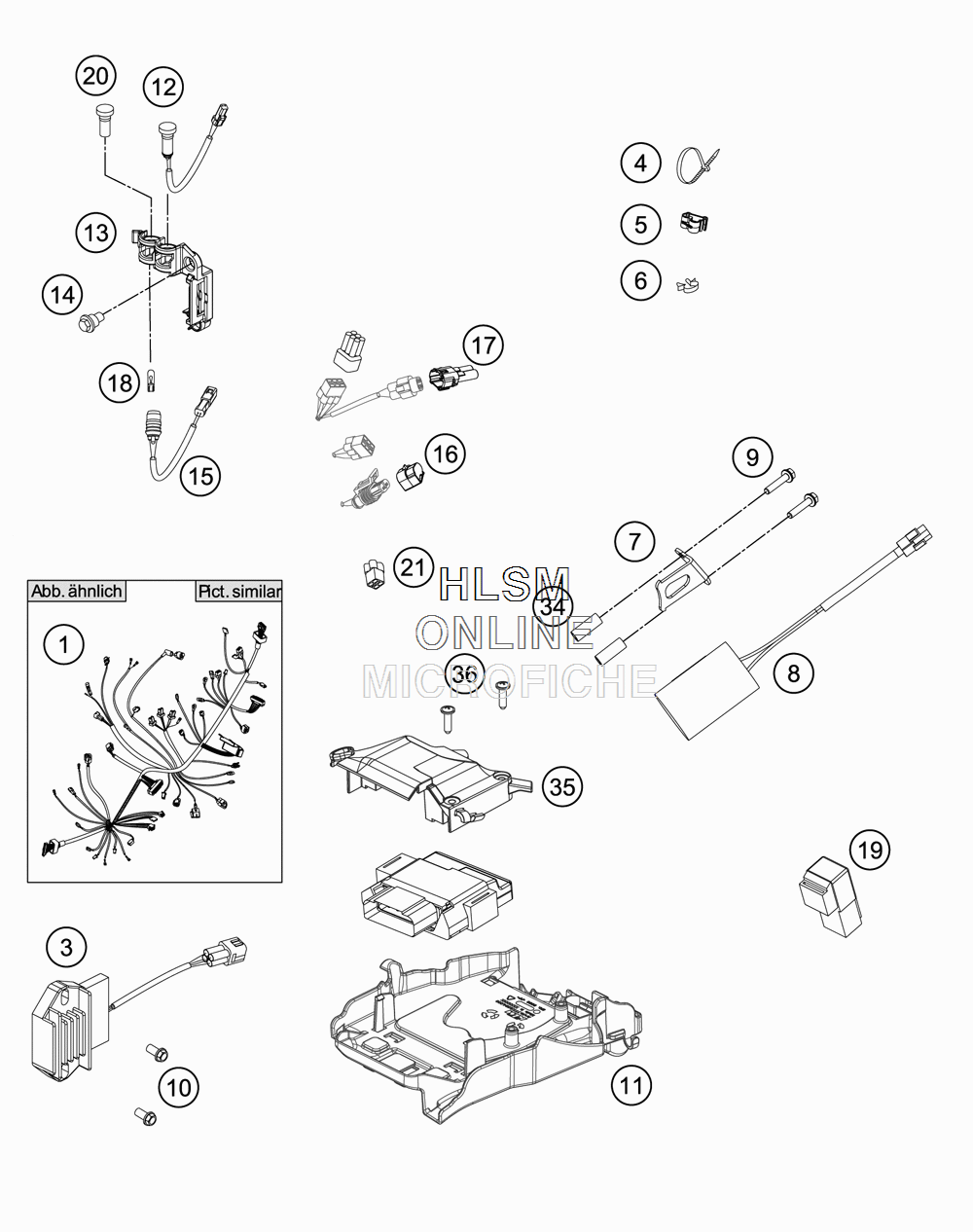 20
12
13
14
18
15
4
5
6
17
16
9
7
21
HLSM
ONLINE
MICROFICHE
34
36
8
Abb. ähnlich
Pict. similar
1
35
19
3
10
11