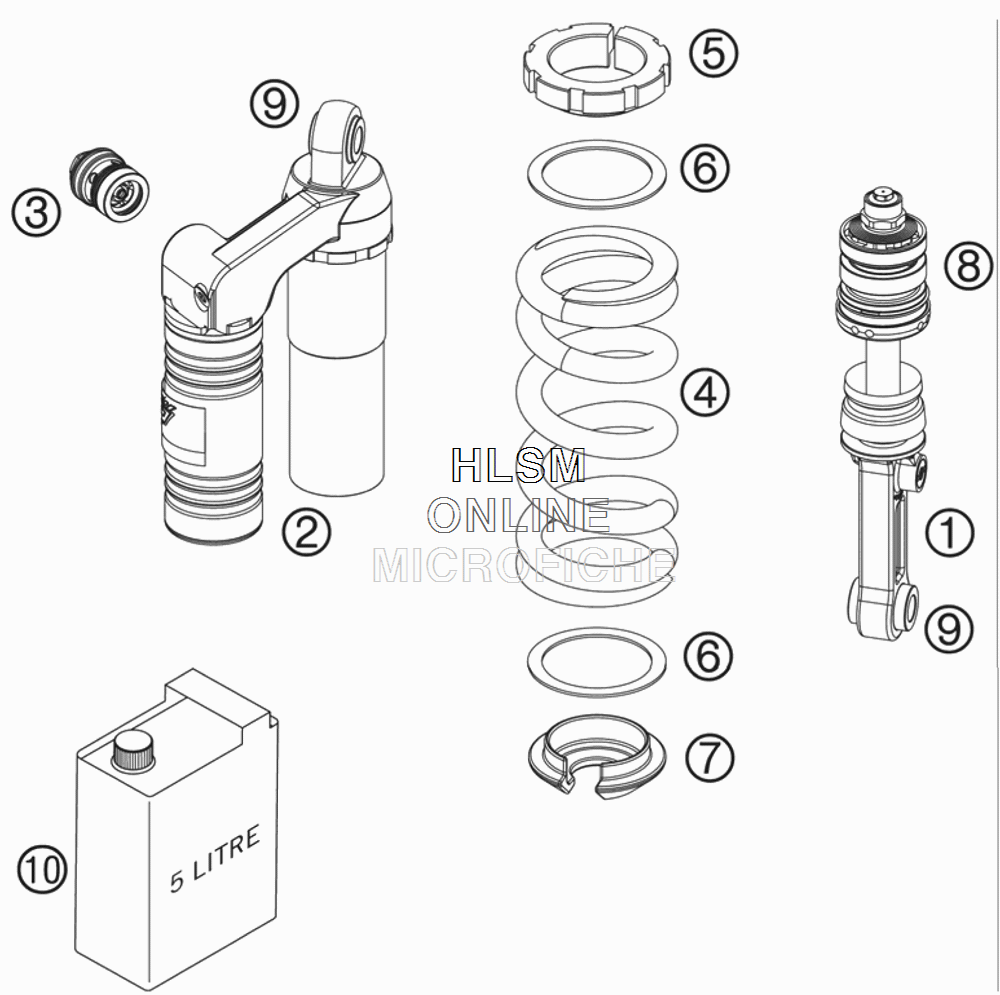 5

9

6

3

8

4

HLSM
ONLINE
MICROFICHE

2

1

9

6

7

10

5 LITRE