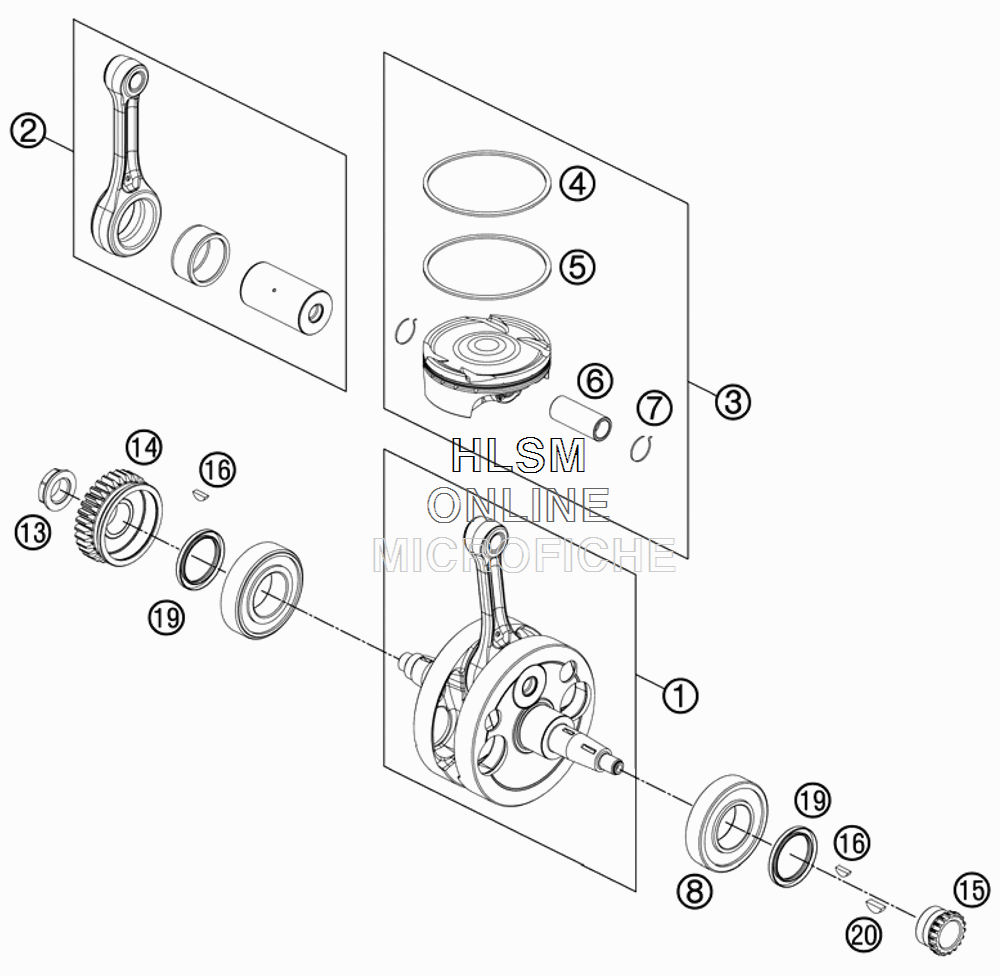 2
4
5
6
7
3
14
16
13
HLSM
ONLINE
MICROFICHE
19
1
19
16
8
15
20