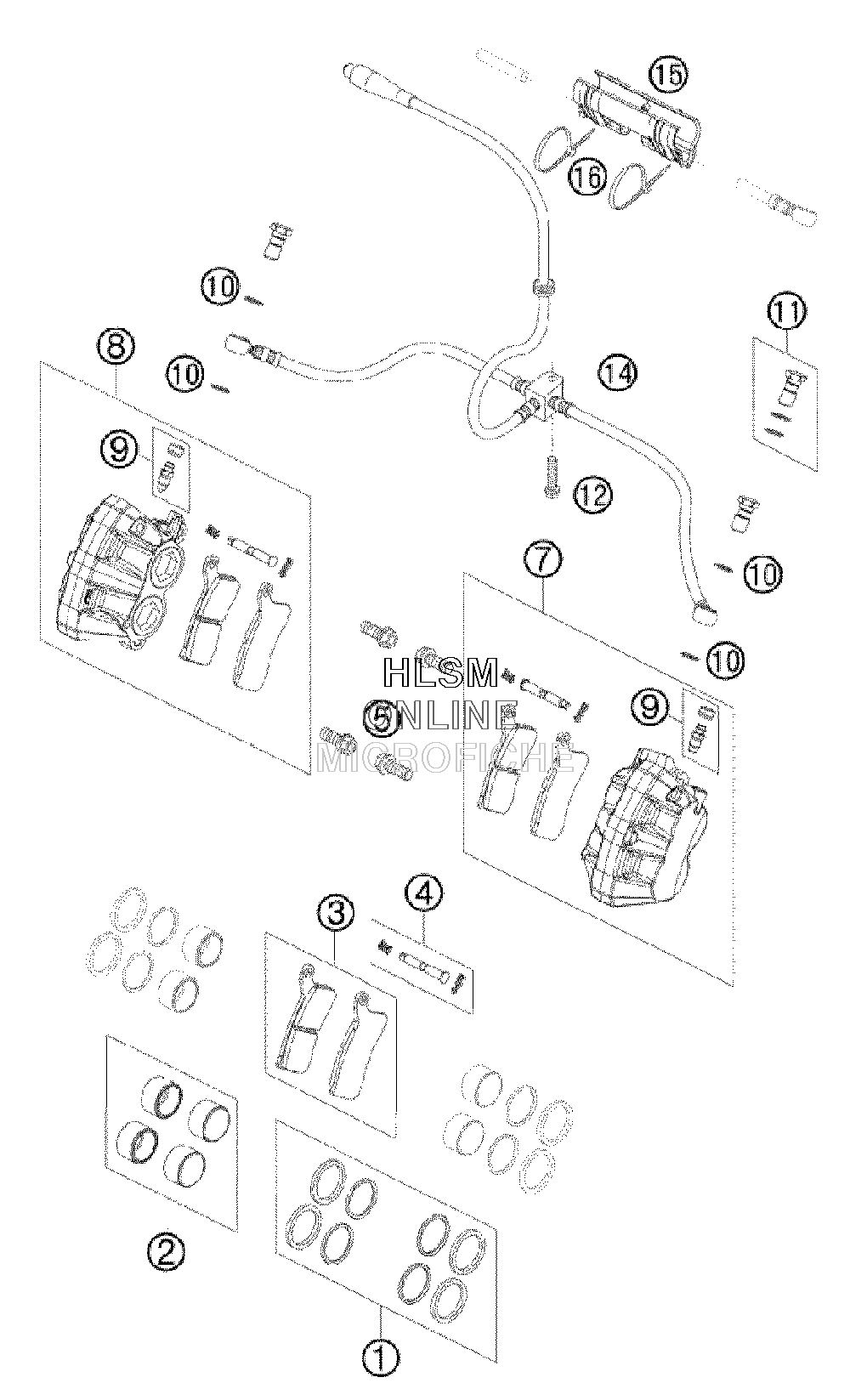 15
16
10
11
8
10
14
9
12
7
10
10
HLSM
ONLINE
MICROFICHE
5
9
4
3
2
1