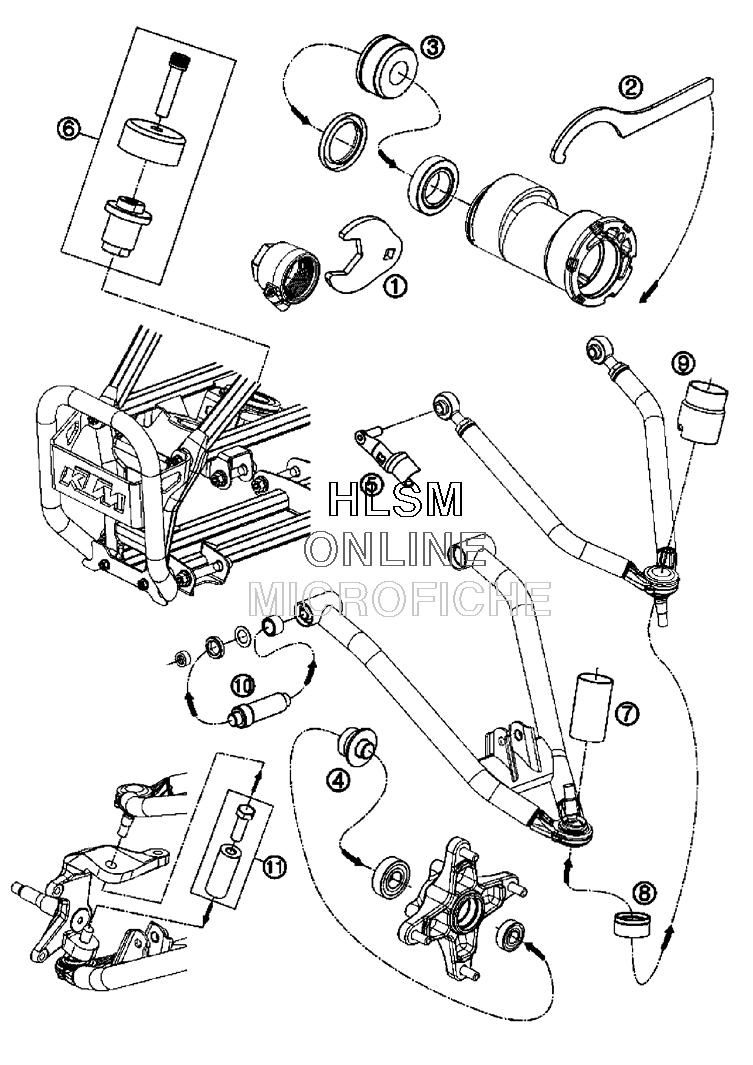 6

3

2

1

9

KTM

5

HLSM
ONLINE
MICROFICHE

10

7

4

11

8