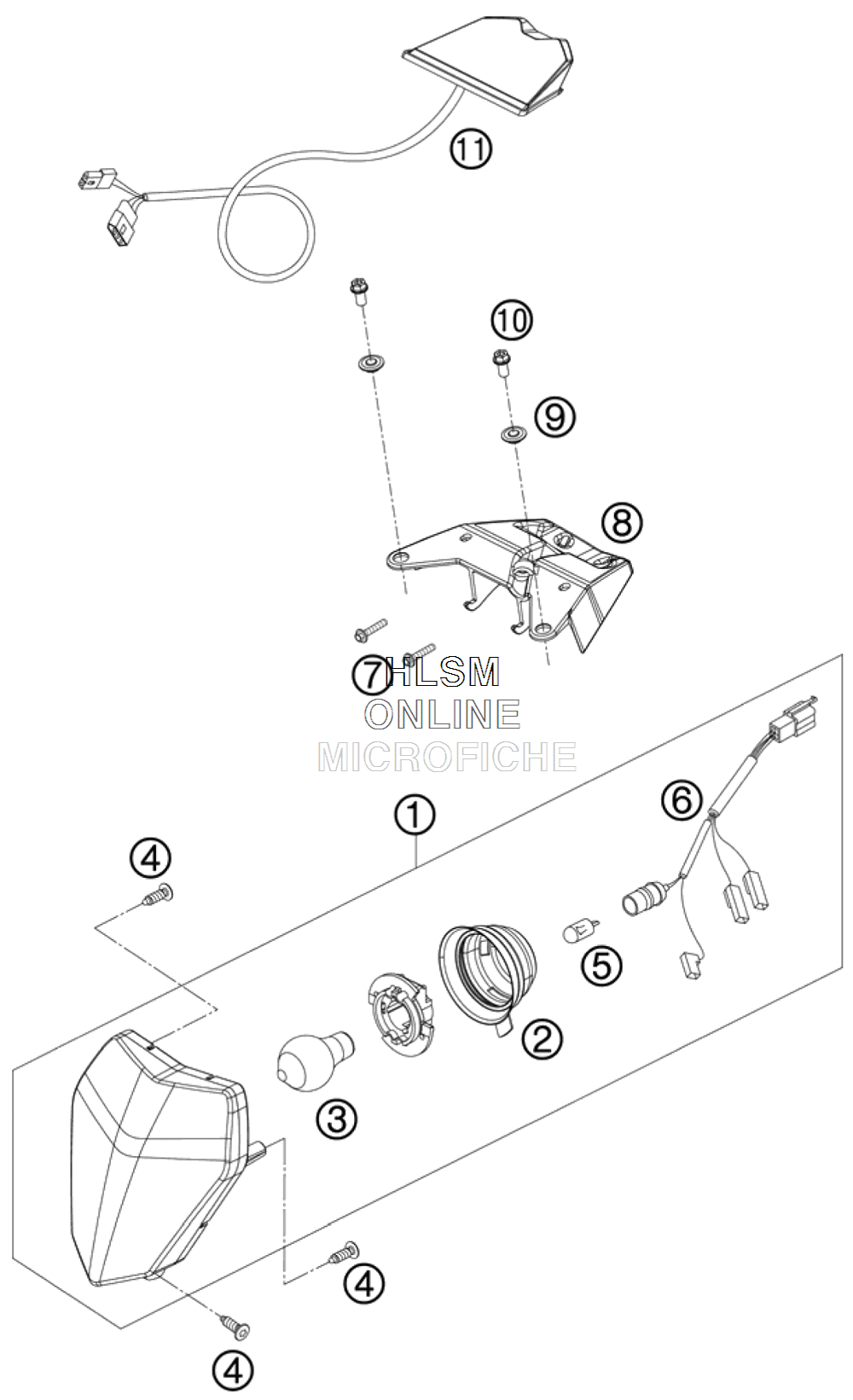 11

10

9

8

7

HLSM
ONLINE
MICROFICHE

1

6

4

5

2

3

4

4