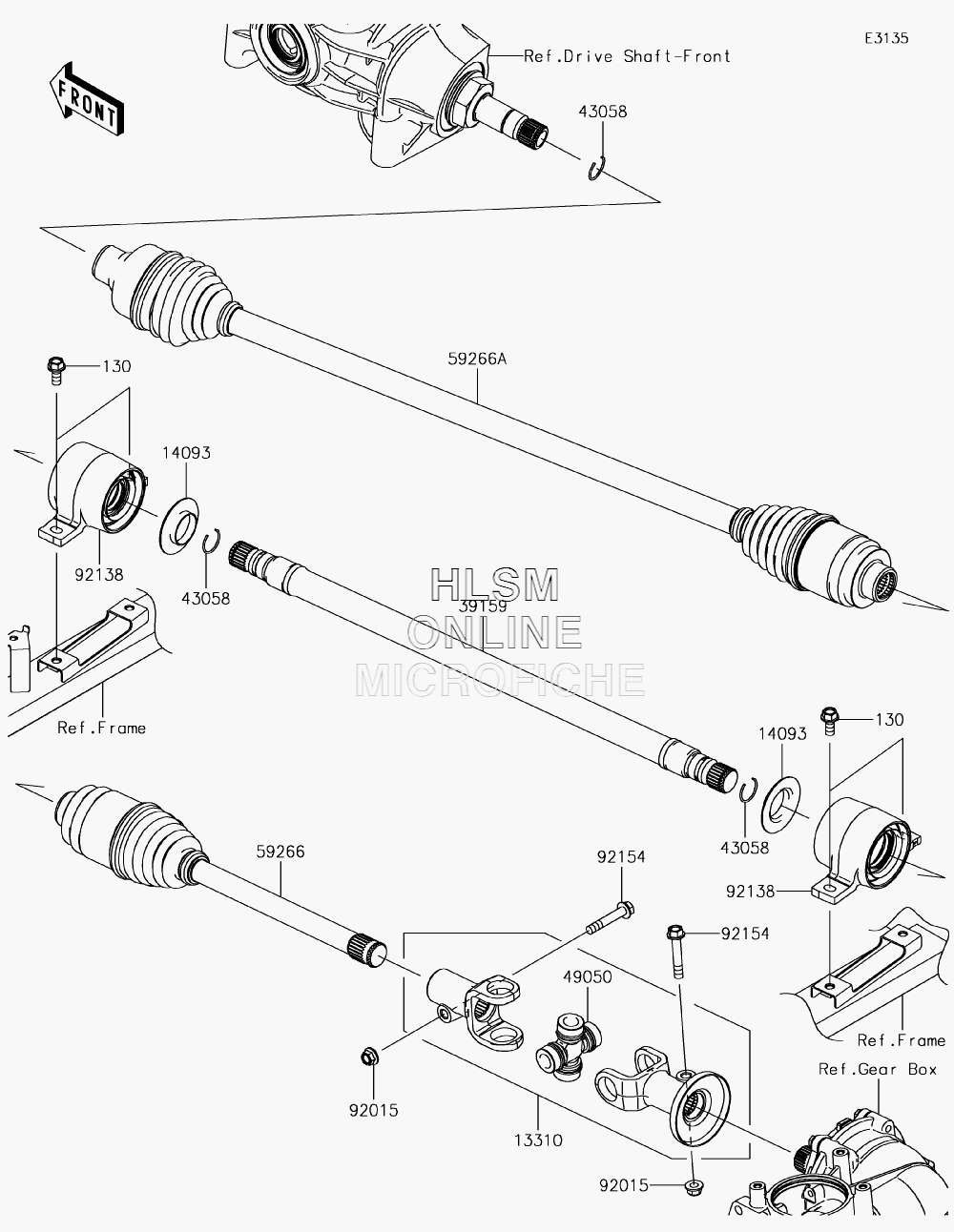 E3135

FRONT

Ref.Drive Shaft-Front

43058

59266A

130

14093

92138

43058

39159

HLSM
ONLINE
MICROFICHE

Ref.Frame

14093

130

43058

92138

59266

92154

92154

49050

Ref.Frame

Ref.Gear Box

92015

13310

92015