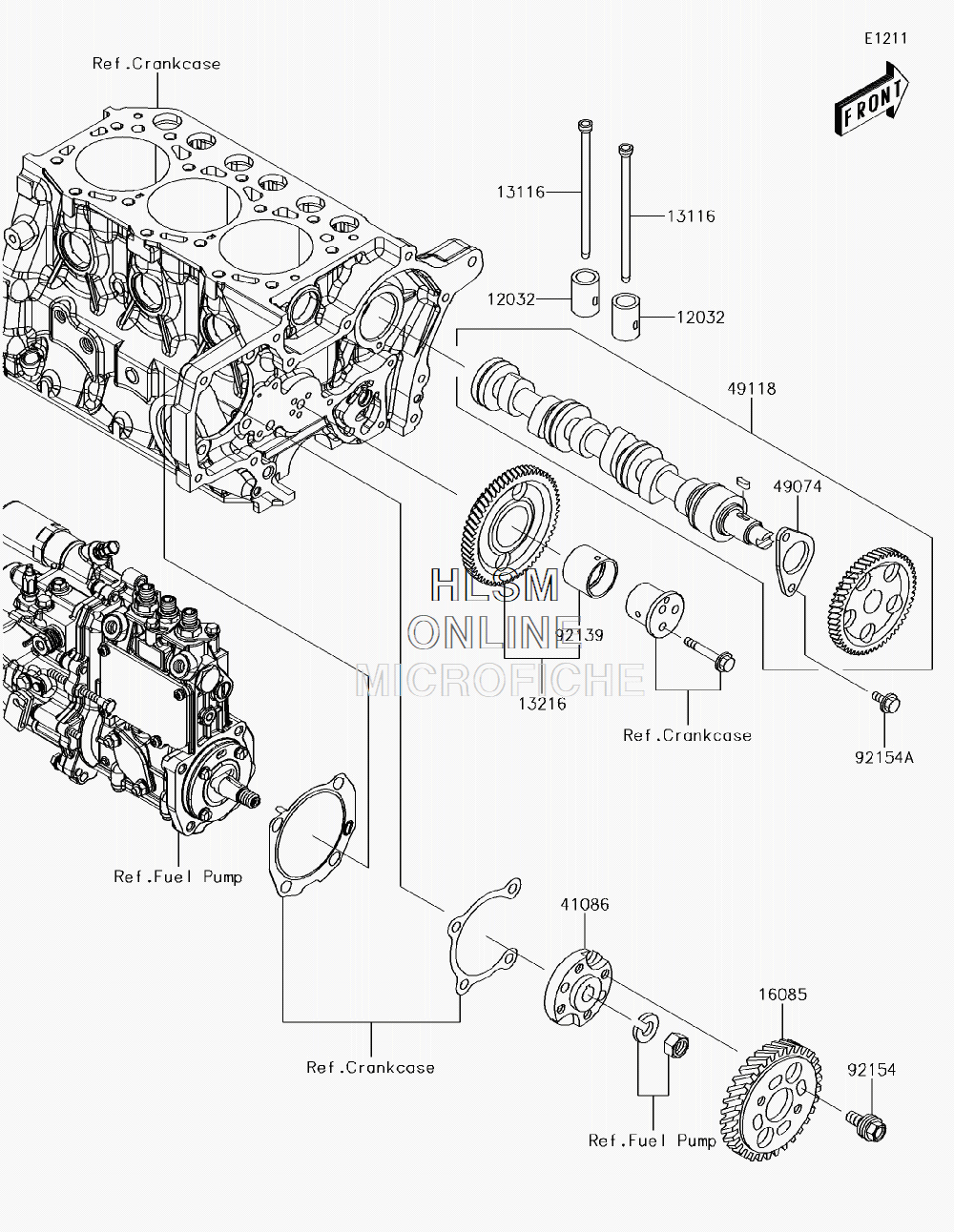 E1211

FRONT

Ref.Crankcase

13116

13116

12032

12032

49118

49074

HLSM
ONLINE
MICROFICHE

92139

13216

Ref.Crankcase

92154A

Ref.Fuel Pump

41086

16085

92154

Ref.Crankcase

Ref.Fuel Pump