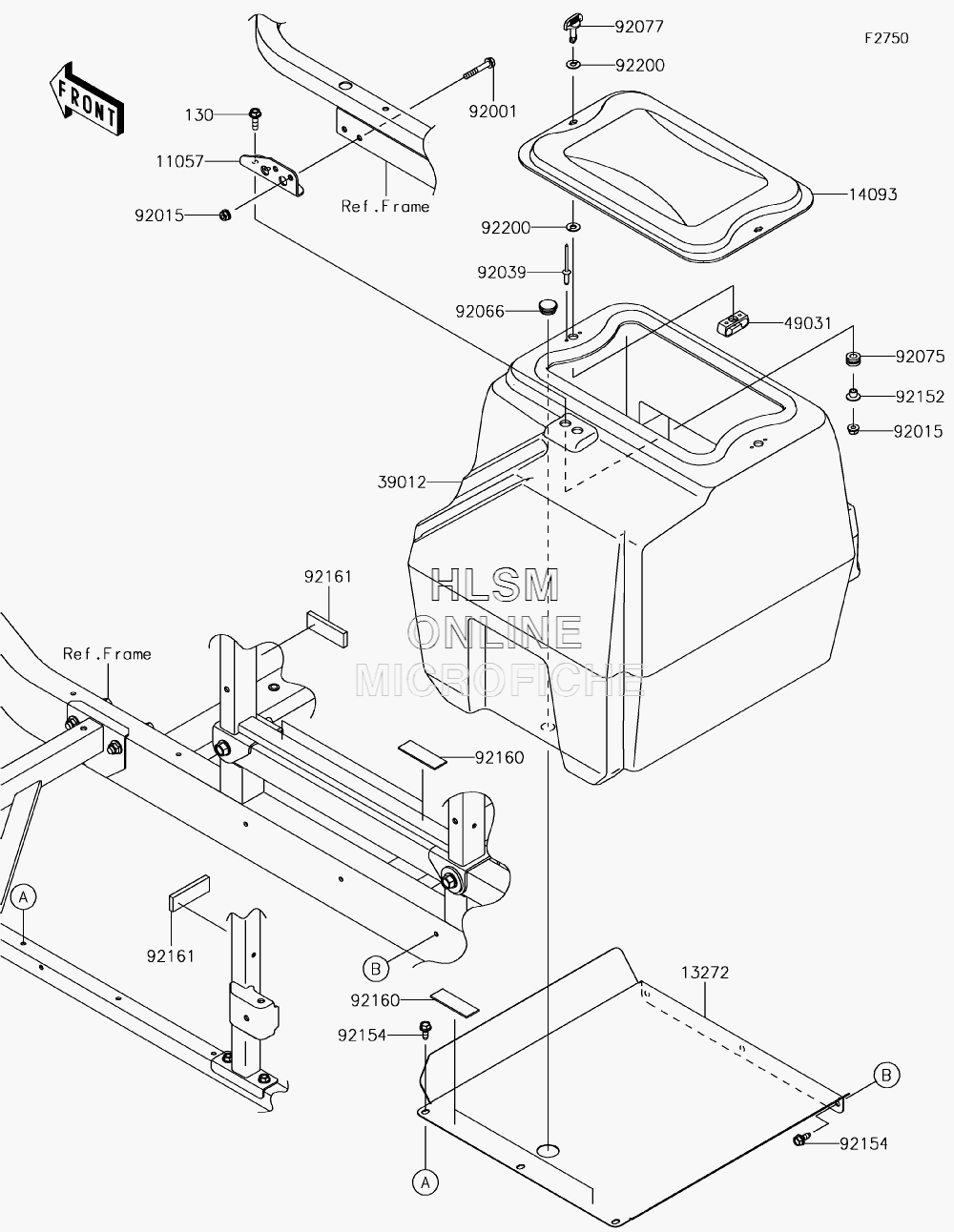 F2750

FRONT

92077
92200
92001
130
11057
92015
Ref.Frame
14093
92200
92039
92066
49031
92075
92152
92015
39012

HLSM
ONLINE
MICROFICHE

92161
Ref.Frame
92160
A
92161
B
92160
92154
13272
B
92154
A