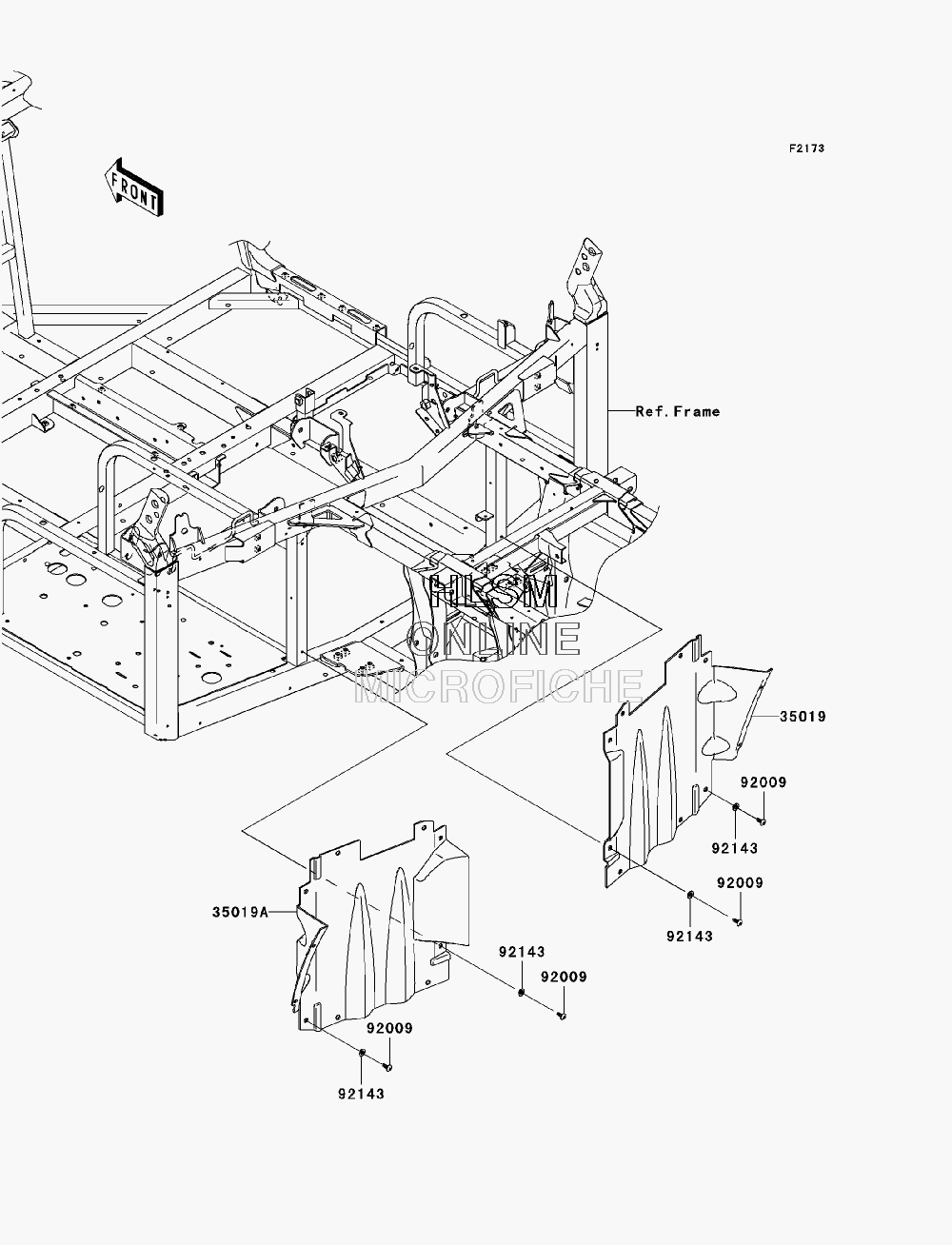 F2173

FRONT

Ref.Frame

HLSM
ONLINE
MICROFICHE

35019

92009

92143

92009

92143

35019A

92143

92009

92009

92143