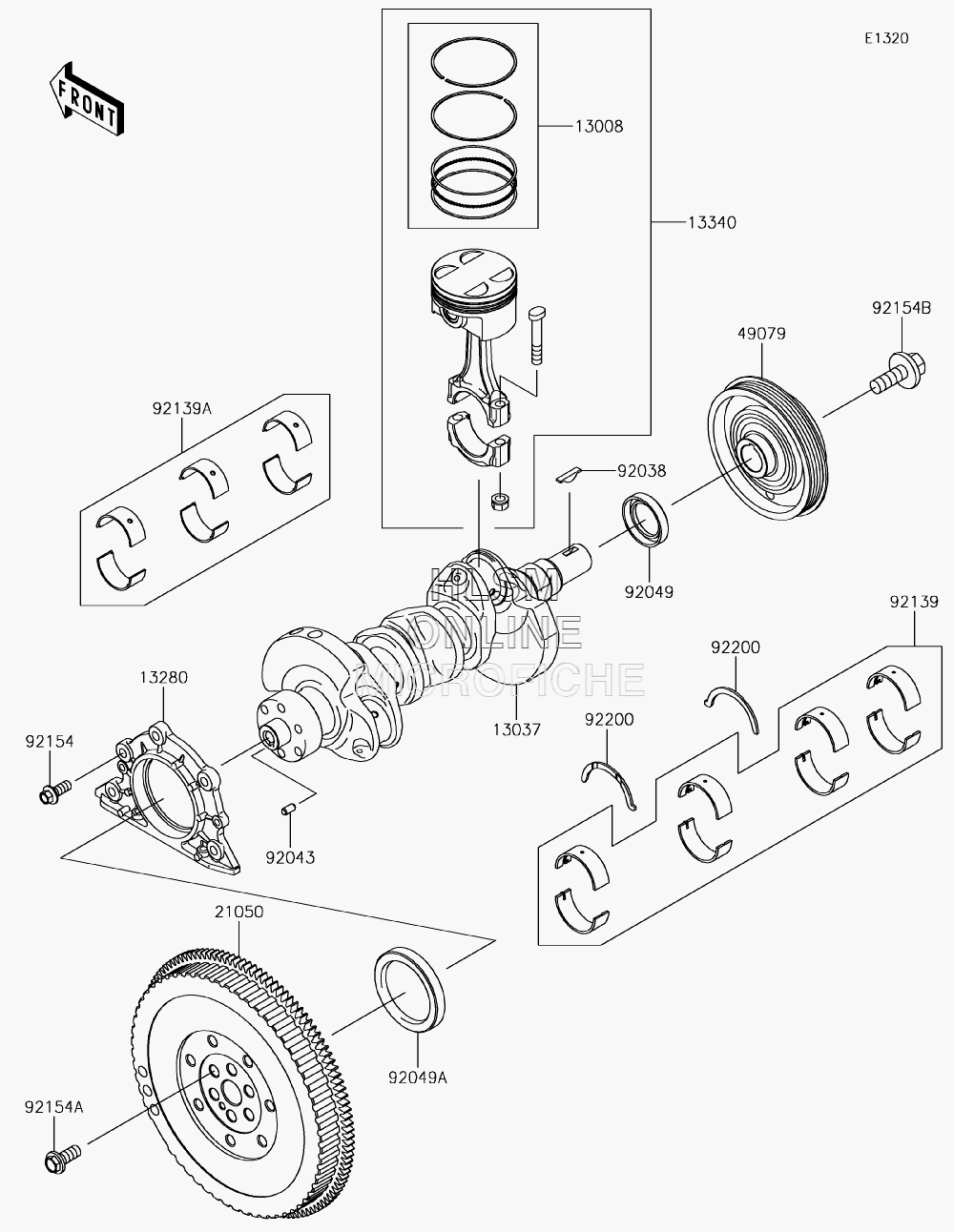 E1320

FRONT

13008

13340

92154B

49079

92139A

92038

92049

HLSM ONLINE MICROFICHE

92139

92200

13280

13037

92200

92154

92043

21050

92049A

92154A