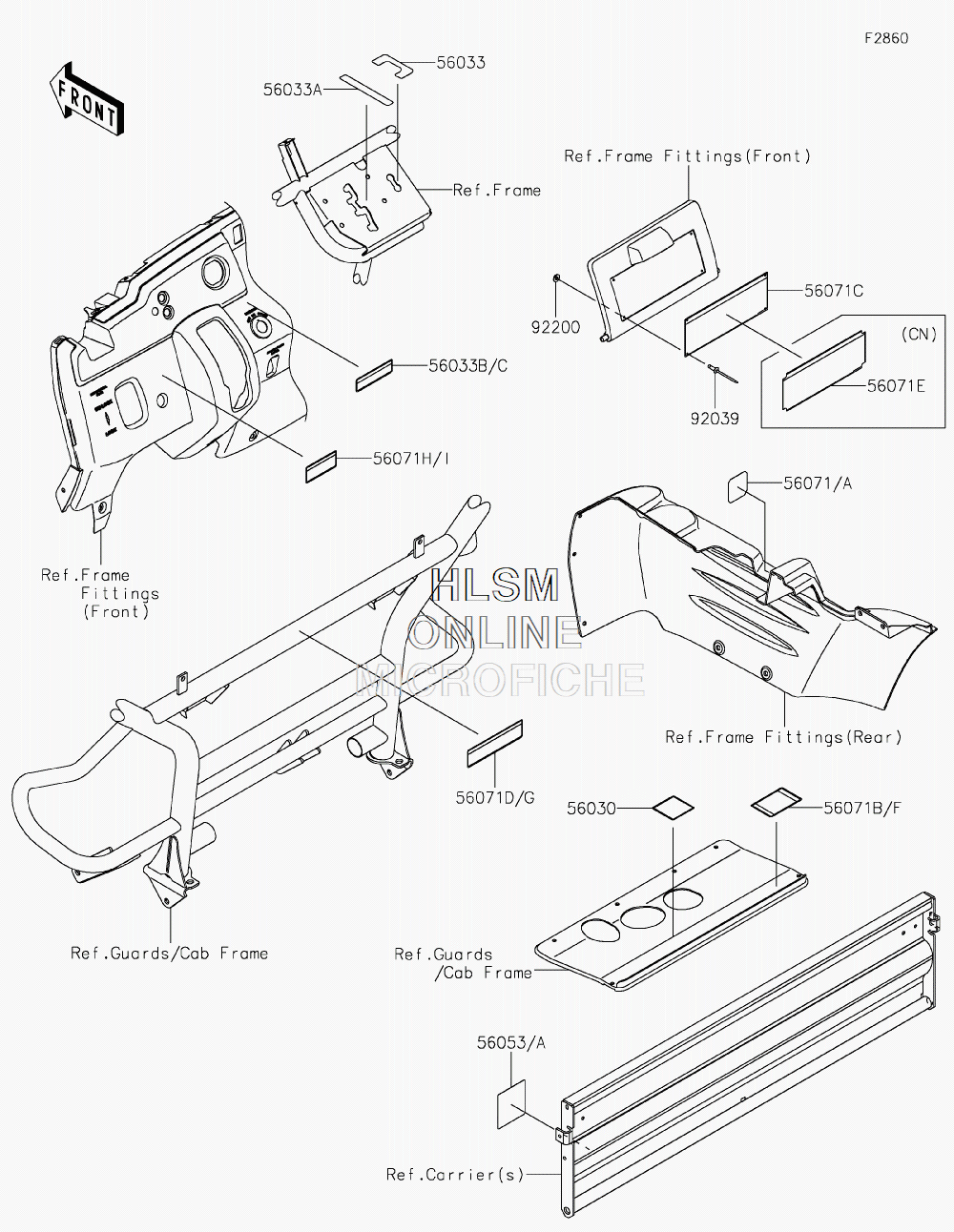 F2860

FRONT

56033

56033A

Ref.Frame

Ref.Frame Fittings(Front)

56071C

92200

(CN)

56033B/C

56071E

92039

56071H/I

56071/A

Ref.Frame Fittings (Front)

HLSM ONLINE MICROFICHE

Ref.Frame Fittings(Rear)

56071D/G

56030

56071B/F

Ref.Guards/Cab Frame

Ref.Guards /Cab Frame

56053/A

Ref.Carrier(s)