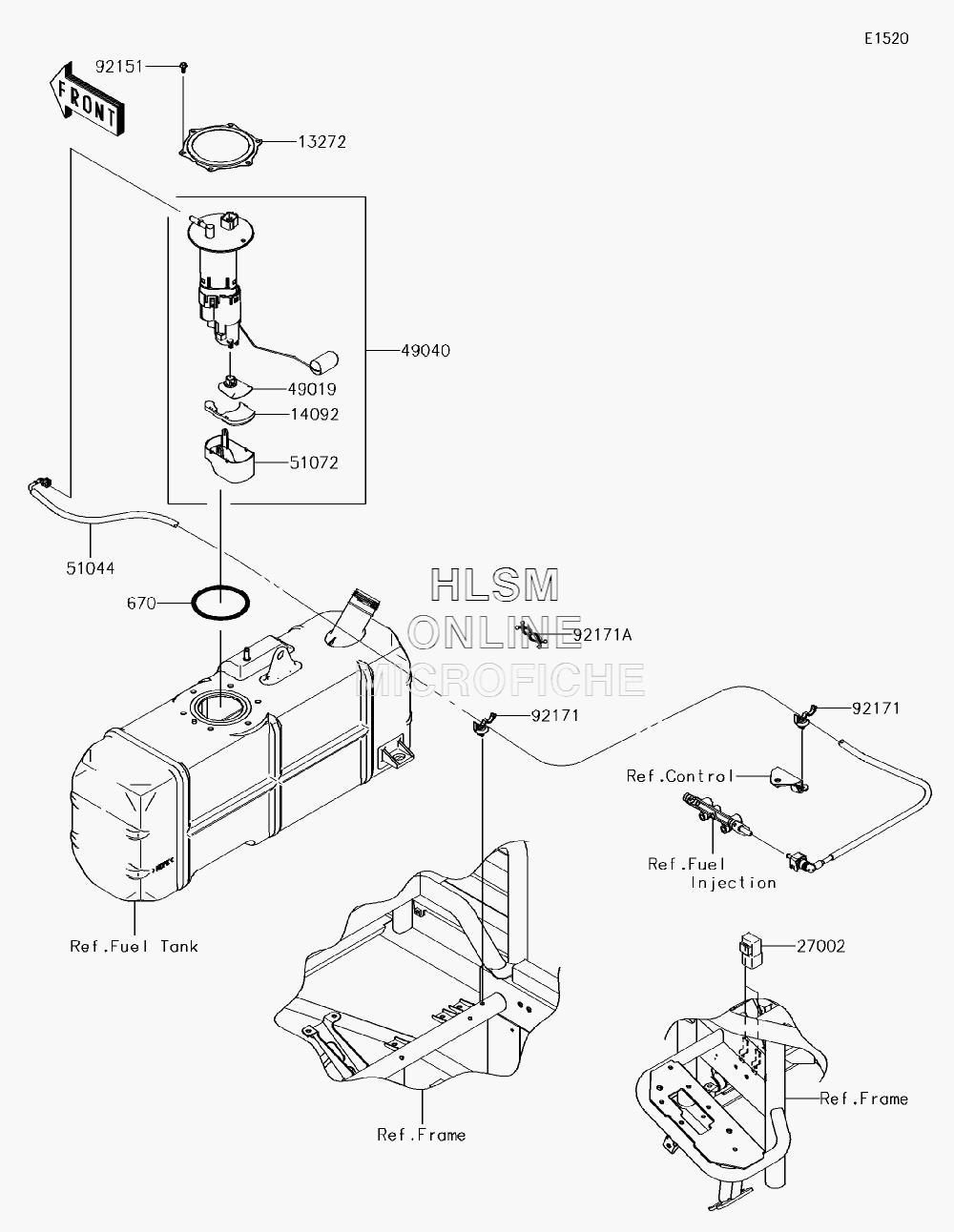 E1520

FRONT

92151

13272

49040

49019

14092

51072

51044

670

HLSM
ONLINE
MICROFICHE

92171A

92171

92171

Ref.Control

Ref.Fuel
Injection

Ref.Fuel Tank

27002

Ref.Frame

Ref.Frame