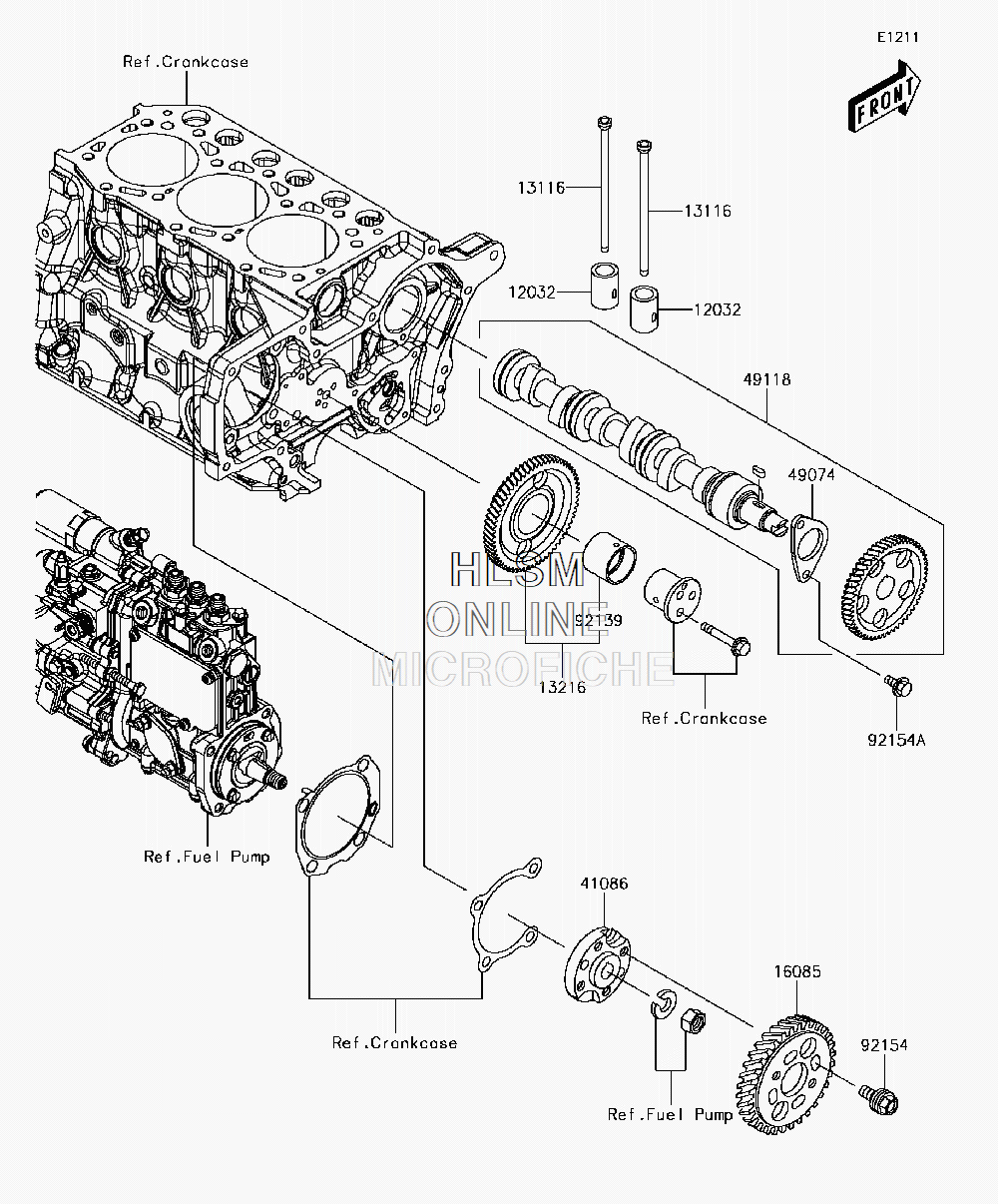 E1211

FRONT

Ref.Crankcase

13116

13116

12032

12032

49118

49074

HLSM
ONLINE
MICROFICHE

92139

13216

Ref.Crankcase

92154A

Ref.Fuel Pump

41086

16085

92154

Ref.Crankcase

Ref.Fuel Pump