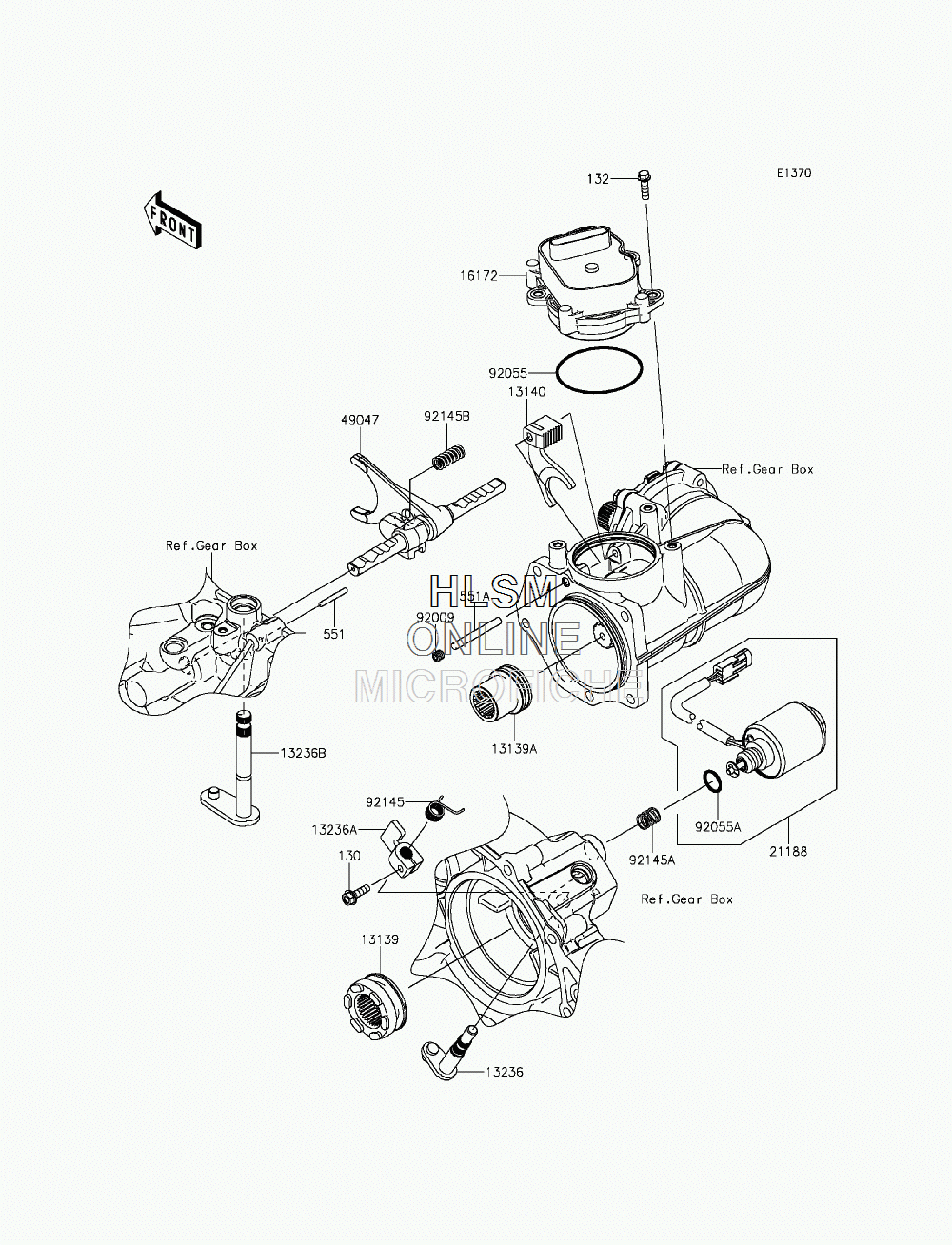 E1370

FRONT

132

16172

92055

13140

49047

92145B

Ref.Gear Box

Ref.Gear Box

HLSM ONLINE MICROFICHE

551A

92009

551

13139A

13236B

92145

13236A

130

92145A

92055A

21188

Ref.Gear Box

13139

13236