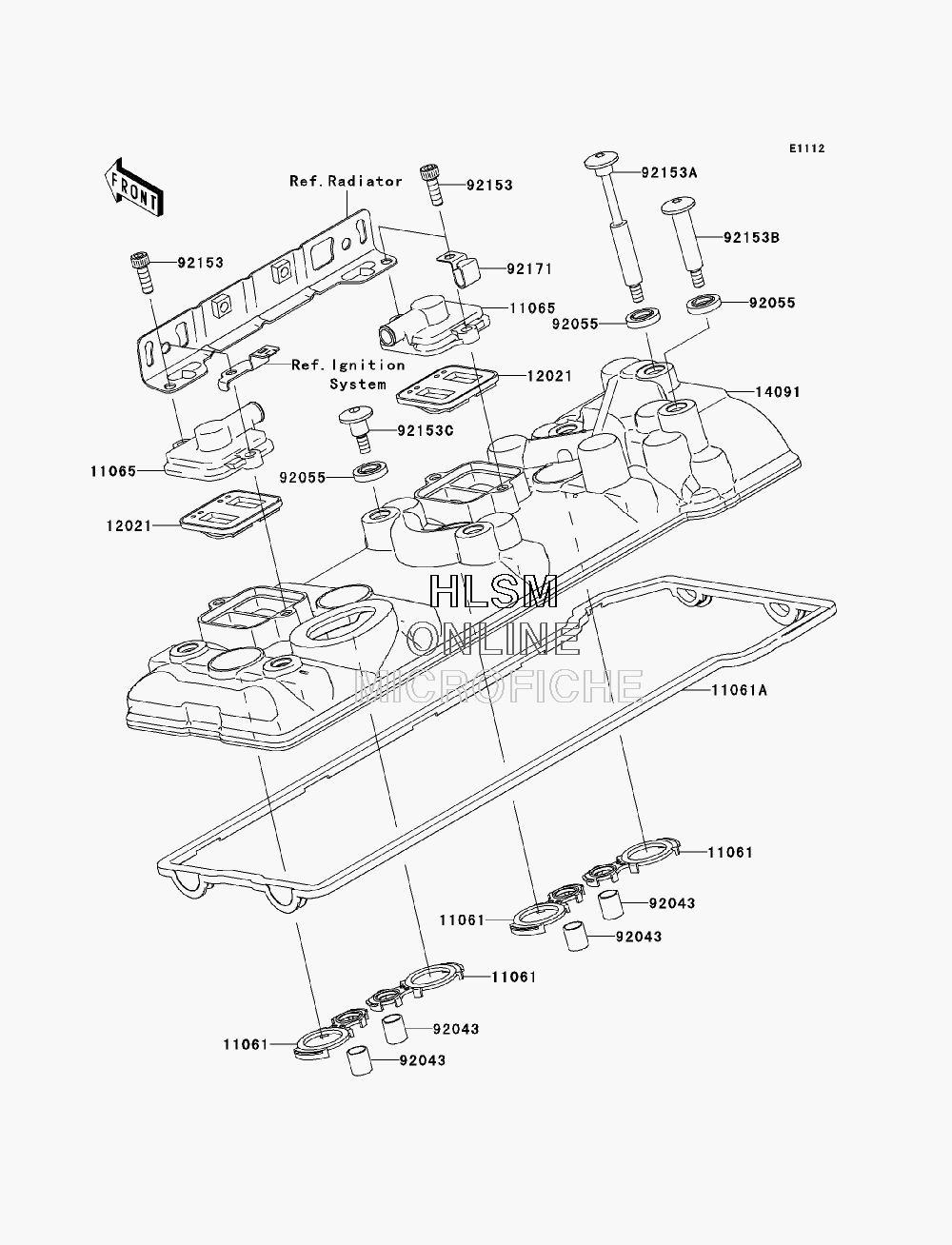 E1112

FRONT

Ref.Radiator

92153

92153A

92153B

92153

92171

11065

92055

92055

Ref.Ignition System

12021

14091

92153C

11065

92055

12021

HLSM
ONLINE
MICROFICHE

11061A

11061

92043

11061

92043

11061

92043

11061

92043