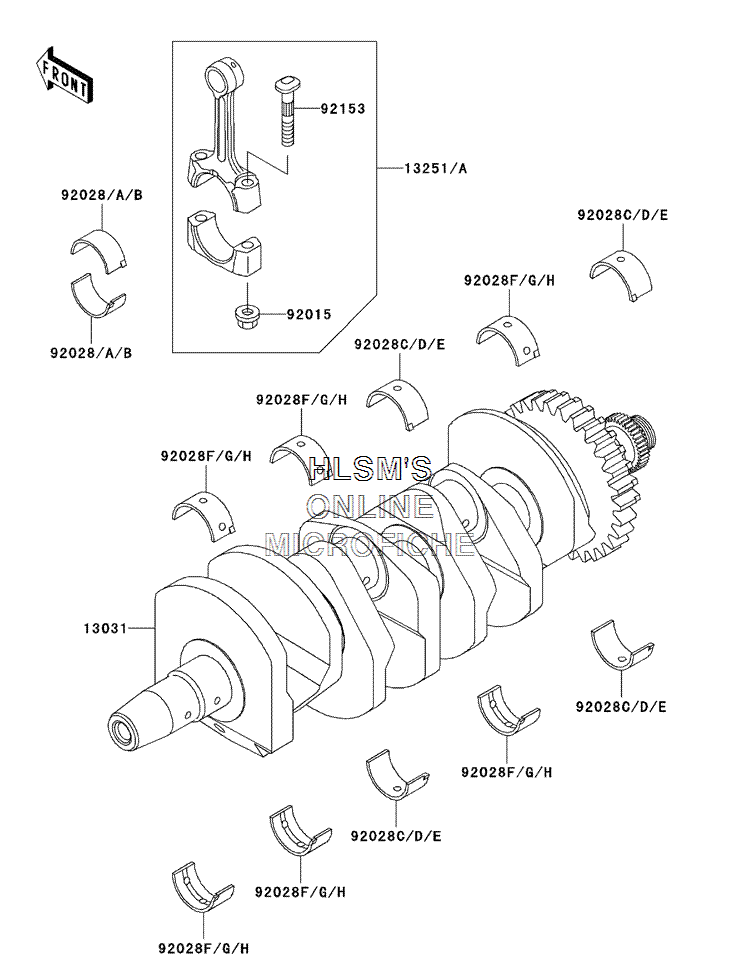 FRONT

92153

13251/A

92028/A/B

92028/A/B

92015

92028C/D/E

92028F/G/H

92028C/D/E

92028F/G/H

92028F/G/H

HLSM'S
ONLINE
MICROFICHE

13031

92028C/D/E

92028F/G/H

92028C/D/E

92028F/G/H

92028F/G/H