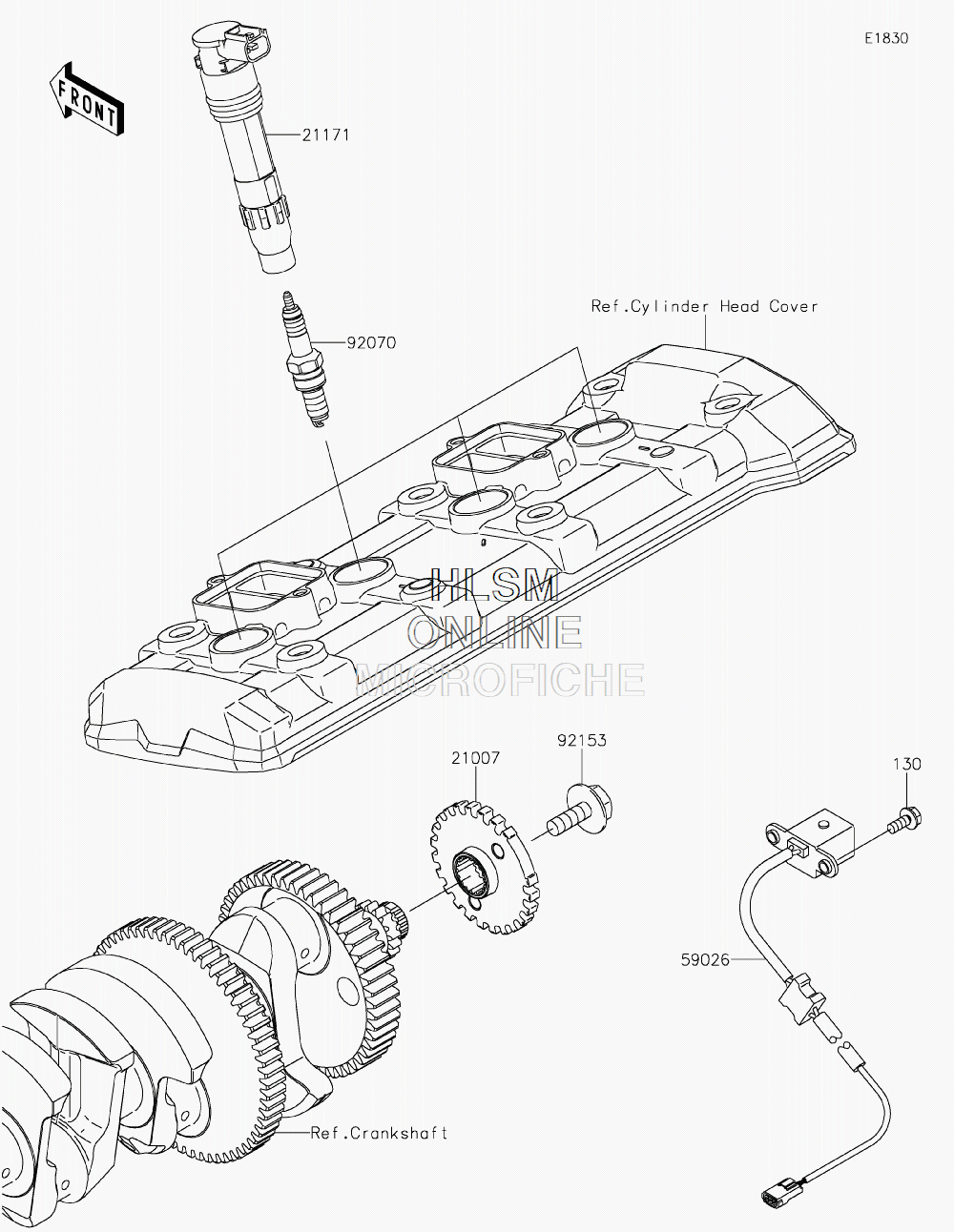 E1830

FRONT

21171

92070

Ref.Cylinder Head Cover

HLSM
ONLINE
MICROFICHE

21007

92153

130

59026

Ref.Crankshaft