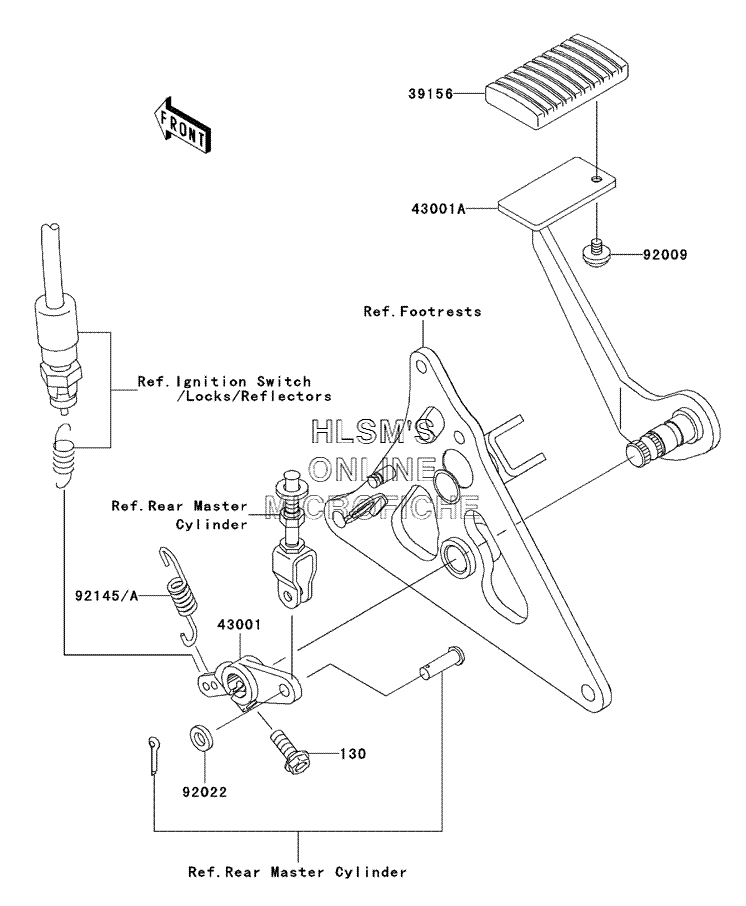 FRONT

39156

43001A

92009

Ref.Footrests

Ref.Ignition Switch /Locks/Reflectors

HLSM'S
ONLINE
MICROFICHE

Ref.Rear Master Cylinder

92145/A

43001

130

92022

Ref.Rear Master Cylinder