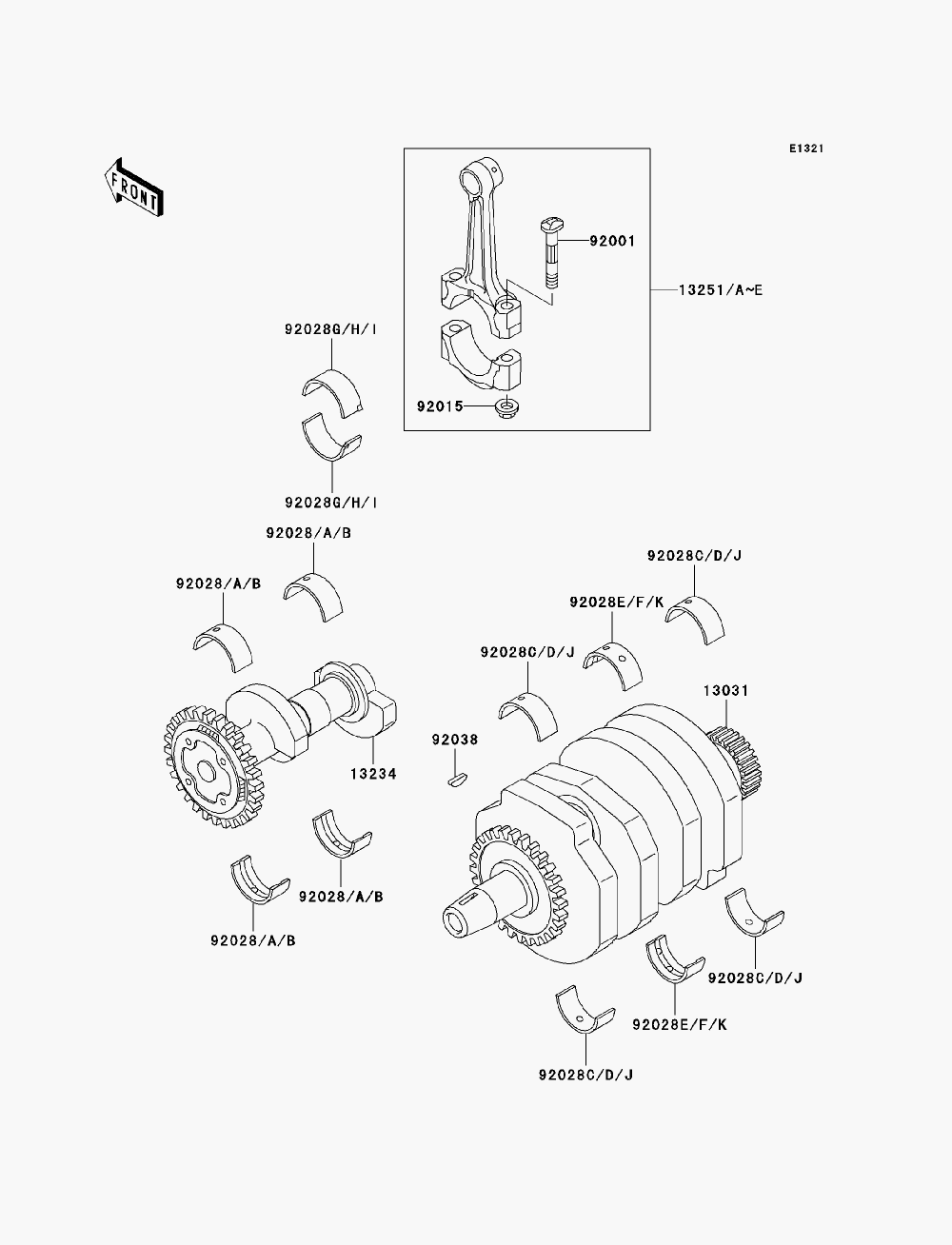 E1321

FRONT

92001

13251/A~E

92015

92028G/H/I

92028G/H/I

92028/A/B

92028/A/B

92028C/D/J

92028E/F/K

92028C/D/J

13031

92038

13234

92028/A/B

92028/A/B

92028C/D/J

92028E/F/K

92028C/D/J