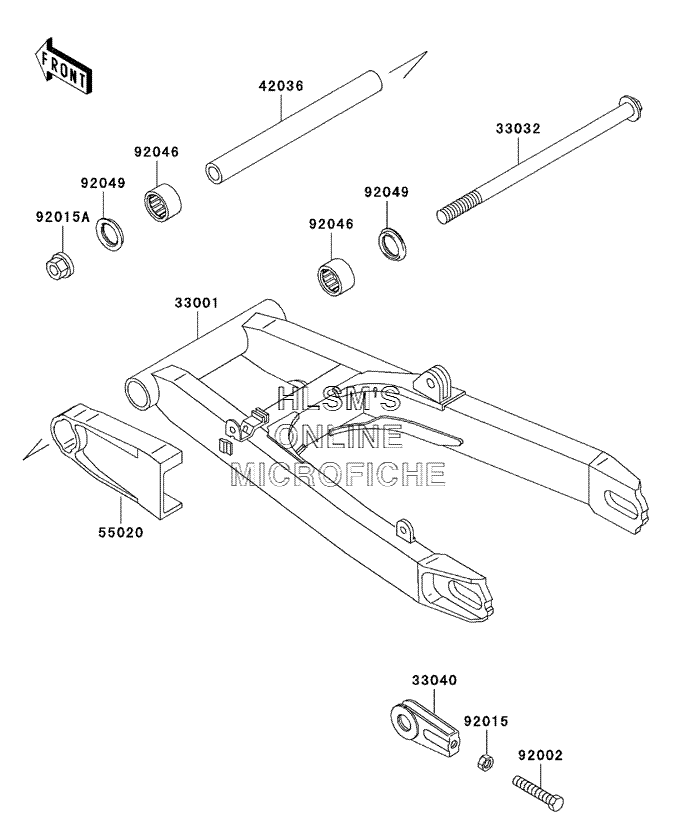 FRONT

42036

33032

92046

92049

92049

92015A

92046

33001

HLSM'S
ONLINE
MICROFICHE

55020

33040

92015

92002