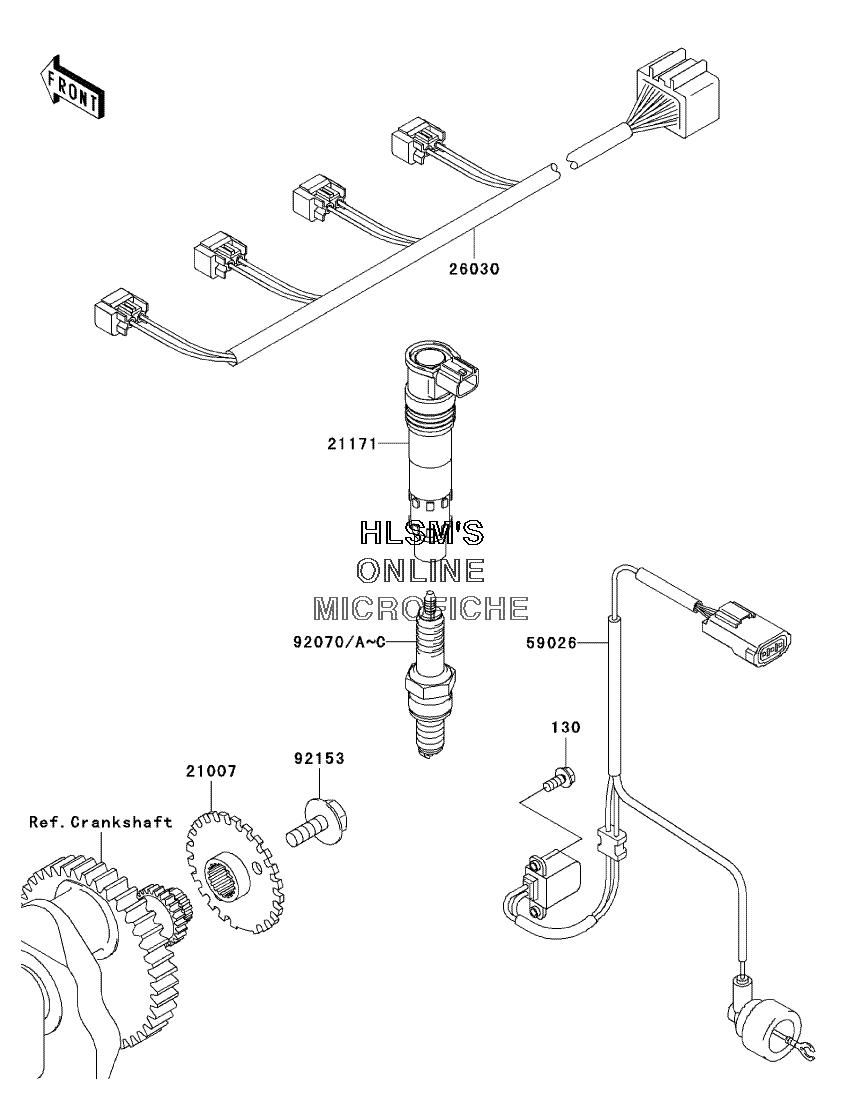 FRONT

26030

21171

HLSM'S
ONLINE
MICROFICHE

92070/A~C

59026

130

21007

92153

Ref.Crankshaft