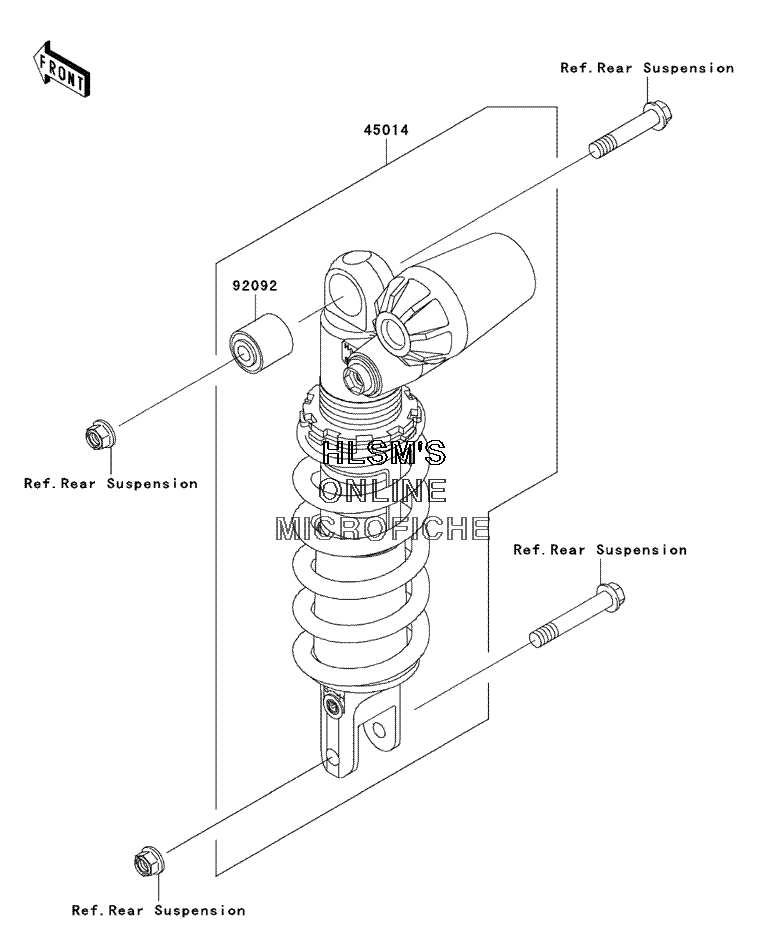 FRONT

Ref.Rear Suspension

45014

92092

Ref.Rear Suspension

HLSM'S
ONLINE
MICROFICHE

Ref.Rear Suspension

Ref.Rear Suspension