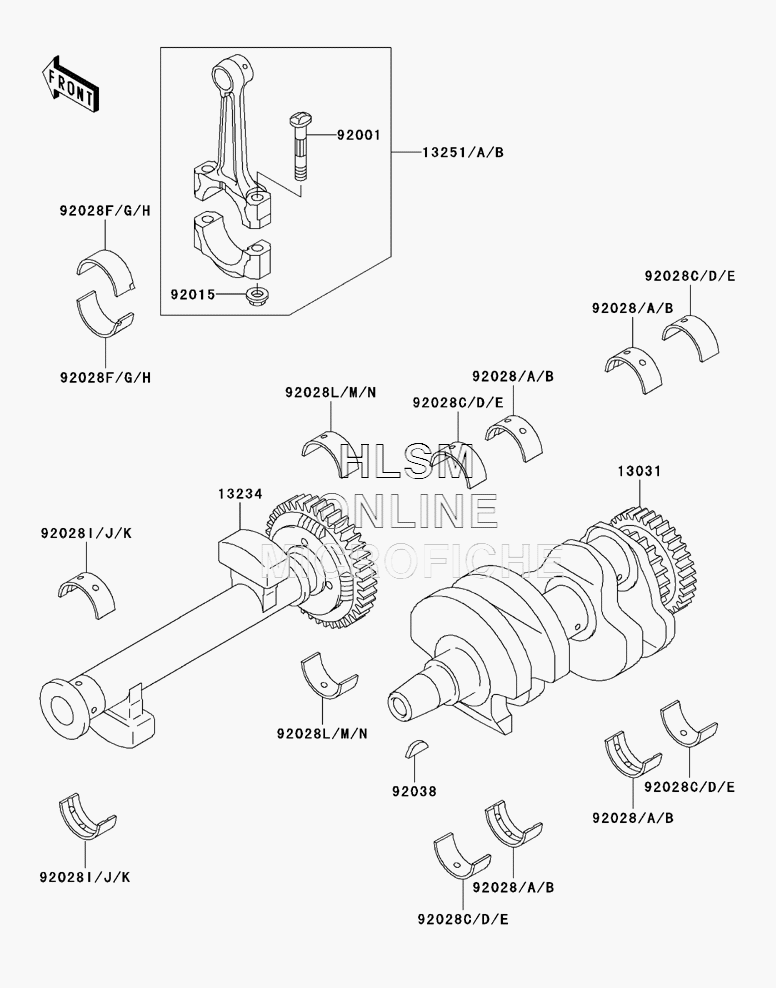 FRONT

92001

13251/A/B

92028F/G/H

92015

92028F/G/H

92028C/D/E

92028/A/B

92028/A/B

92028L/M/N

92028C/D/E

HLSM
ONLINE
MICROFICHE

13234

13031

92028I/J/K

92028L/M/N

92038

92028C/D/E

92028/A/B

92028I/J/K

92028/A/B

92028C/D/E