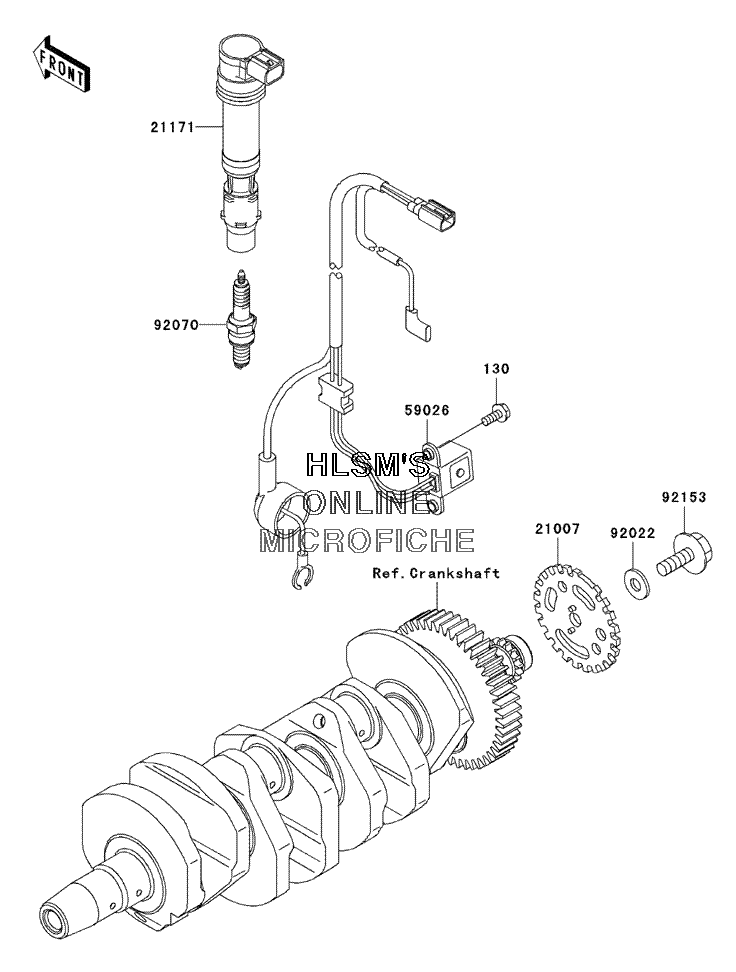 FRONT

21171

92070

130

59026

HLSM'S
ONLINE
MICROFICHE

92153

21007

92022

Ref.Crankshaft