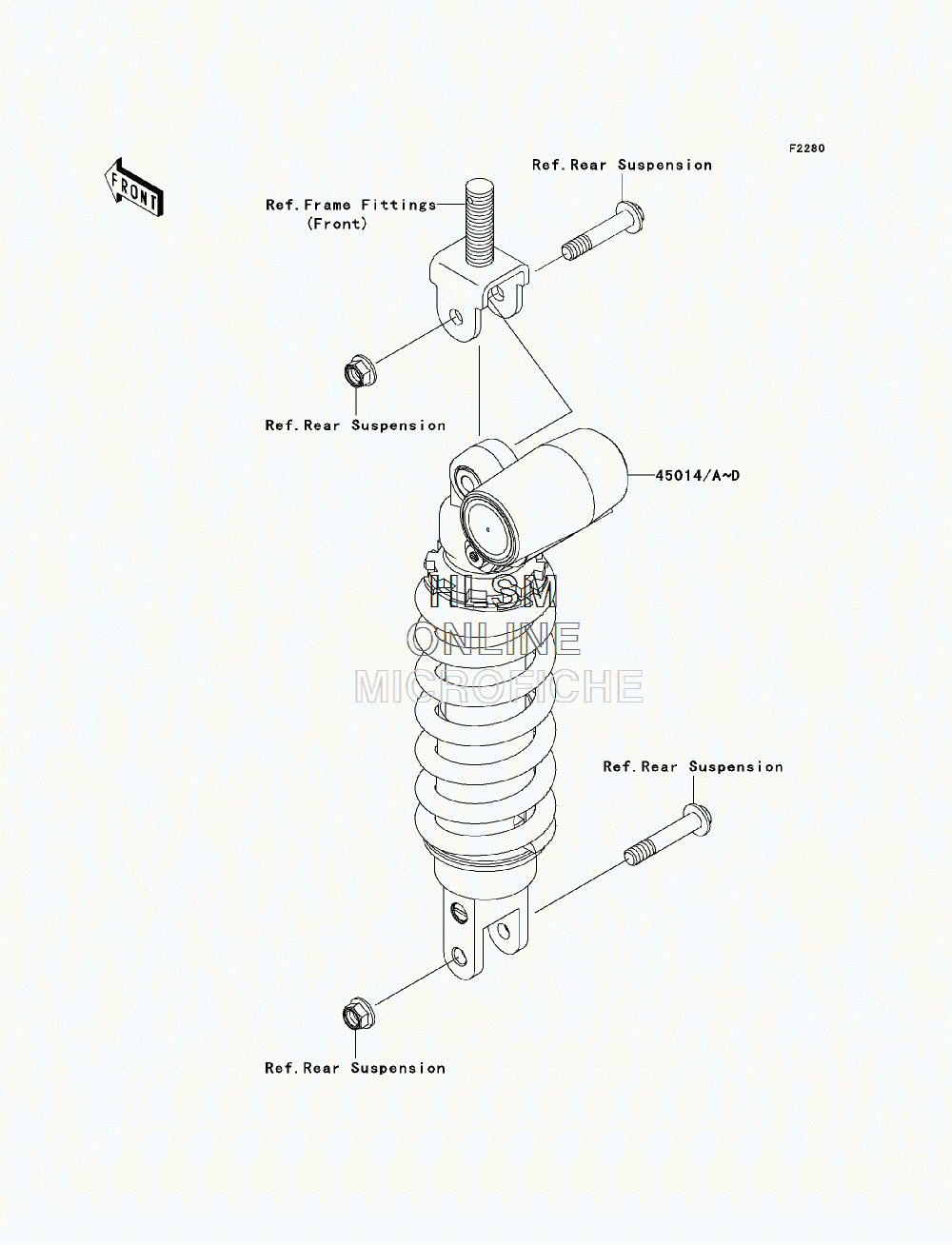 F2280

FRONT

Ref.Rear Suspension

Ref.Frame Fittings
(Front)

Ref.Rear Suspension

45014/A~D

HLSM
ONLINE
MICROFICHE

Ref.Rear Suspension

Ref.Rear Suspension