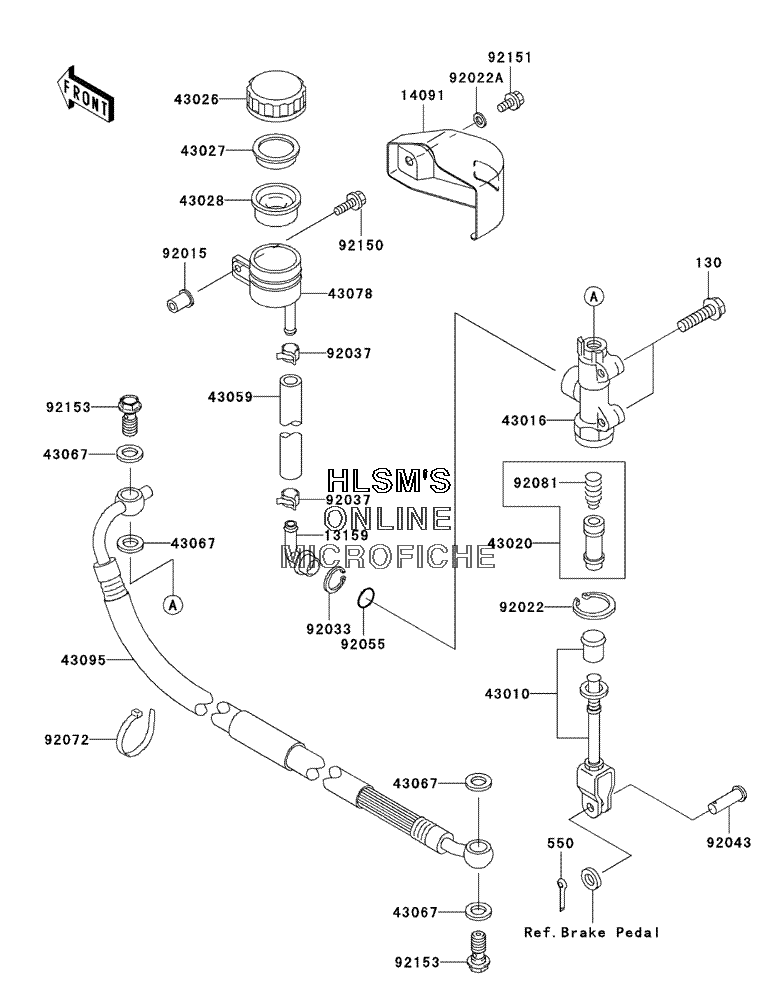 FRONT

43026
43027
43028
92015
92150
43078
92037
43059
92037
13159
92033
92055

14091
92022A
92151
130
A
43016
92081
43020
92022
43010
92043
550
Ref.Brake Pedal

92153
43067
43067
A
43095
92072
43067
43067
92153

HLSM'S
ONLINE
MICROFICHE