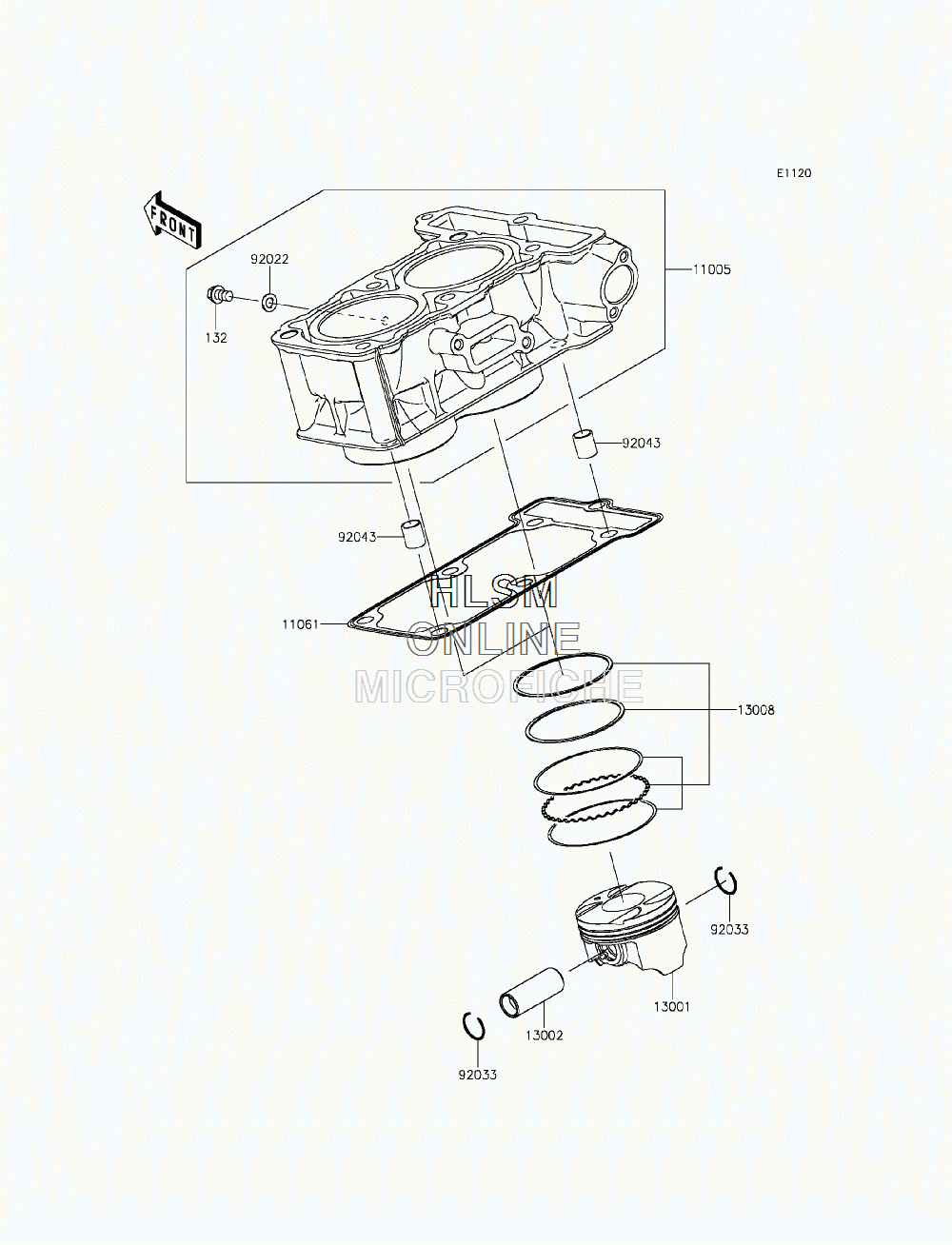 E1120

FRONT

92022

11005

132

92043

92043

11061

HLSM ONLINE MICROFICHE

13008

92033

13001

13002

92033