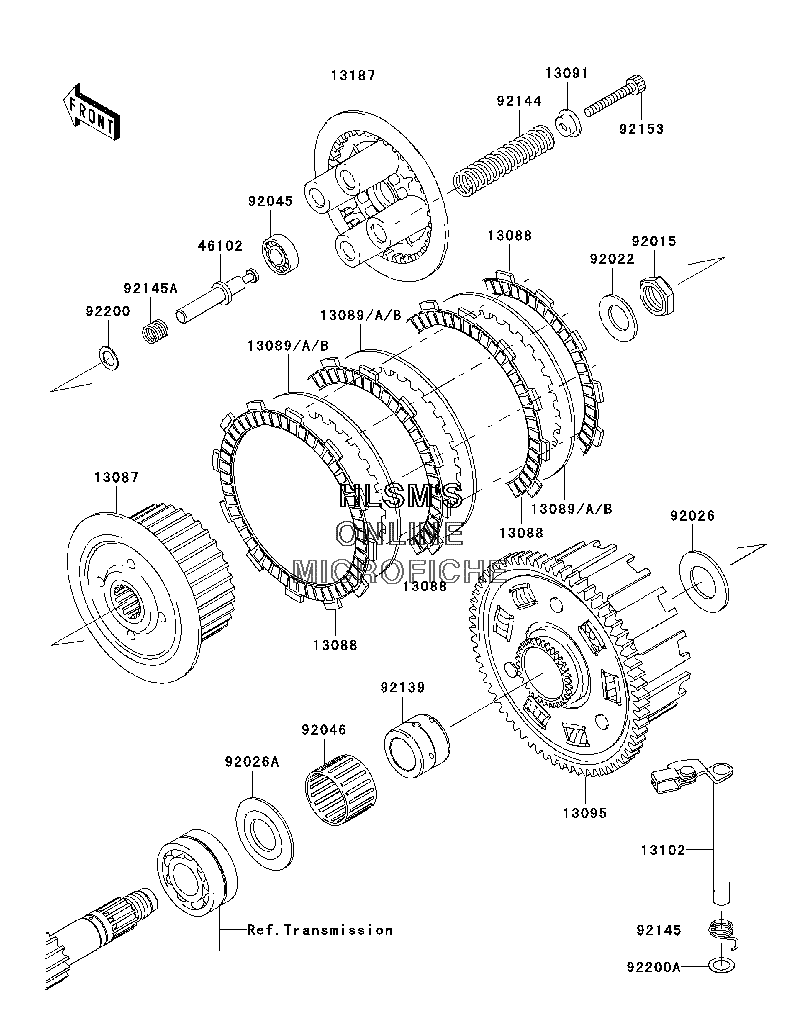 FRONT

13187
13091
92144
92153
92045
46102
92145A
92200
13088
92022
92015
13089/A/B
13089/A/B
13087
HLSM'S
ONLINE
MICROFICHE
13089/A/B
13088
13088
13088
92026
92139
92046
92026A
13095
13102
Ref.Transmission
92145
92200A